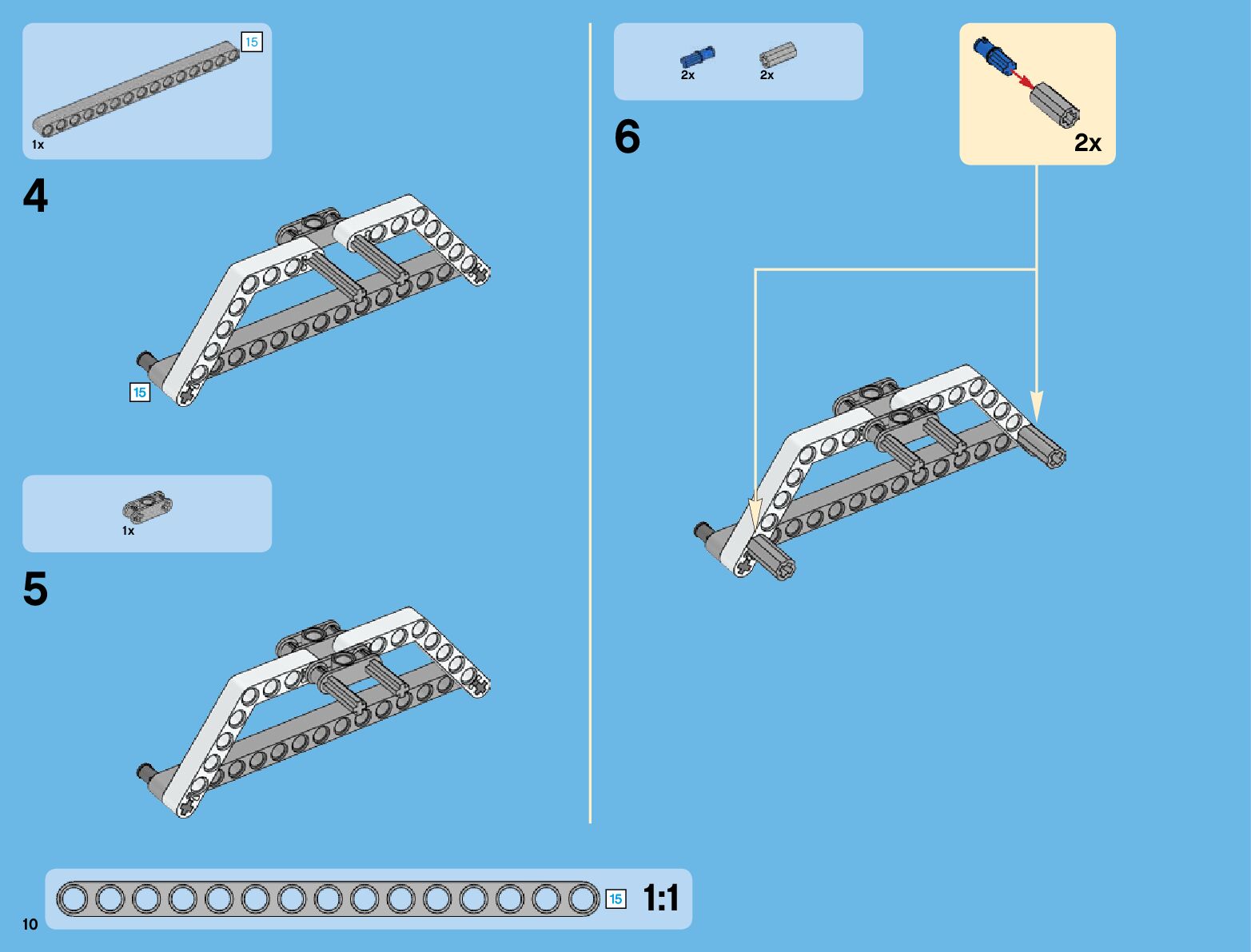 15

1x

4

15

1x

5

2x 2x

6

2x

15 1:1

10