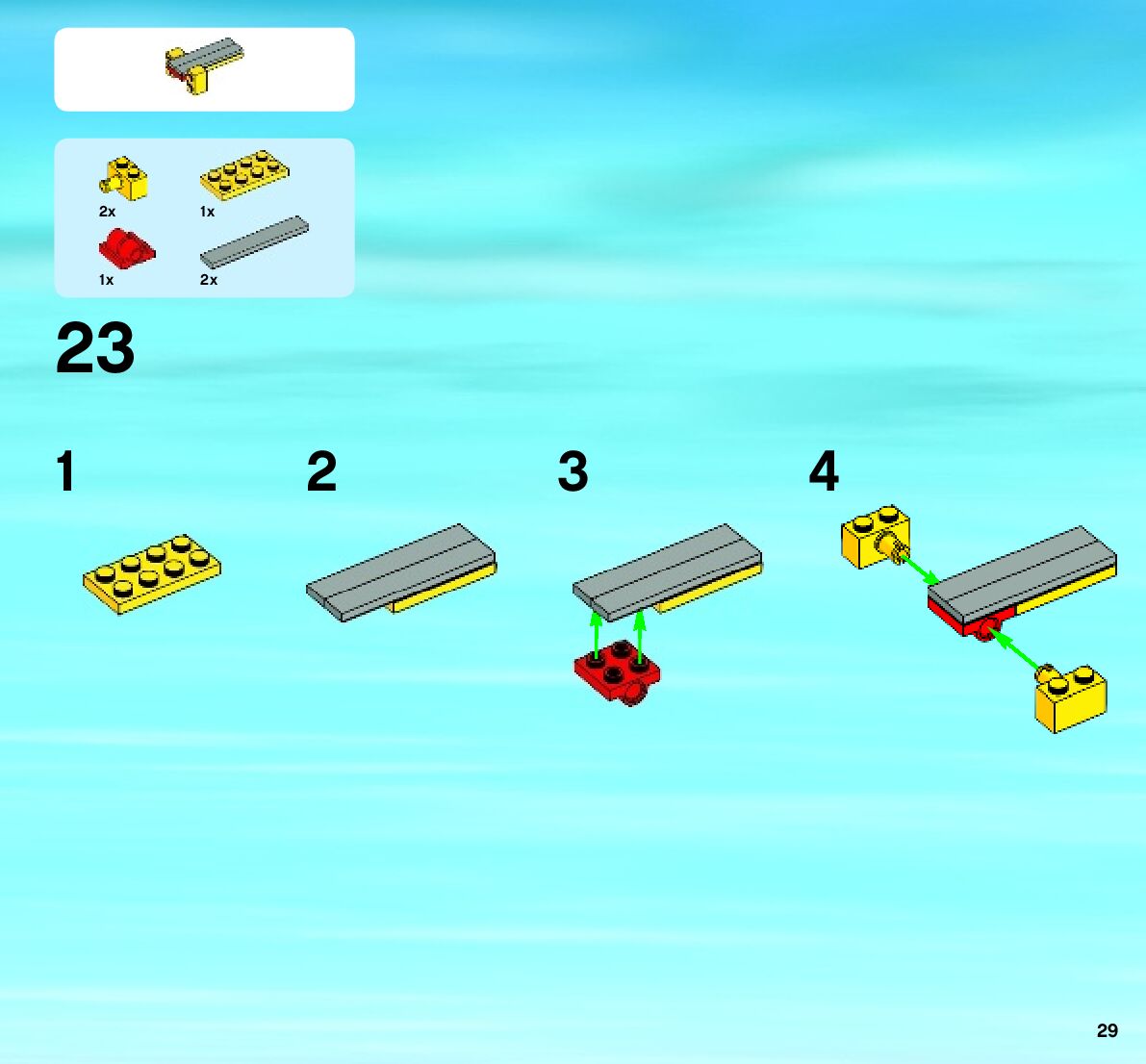 2x
1x
1x
2x

23

1

2

3

4

29