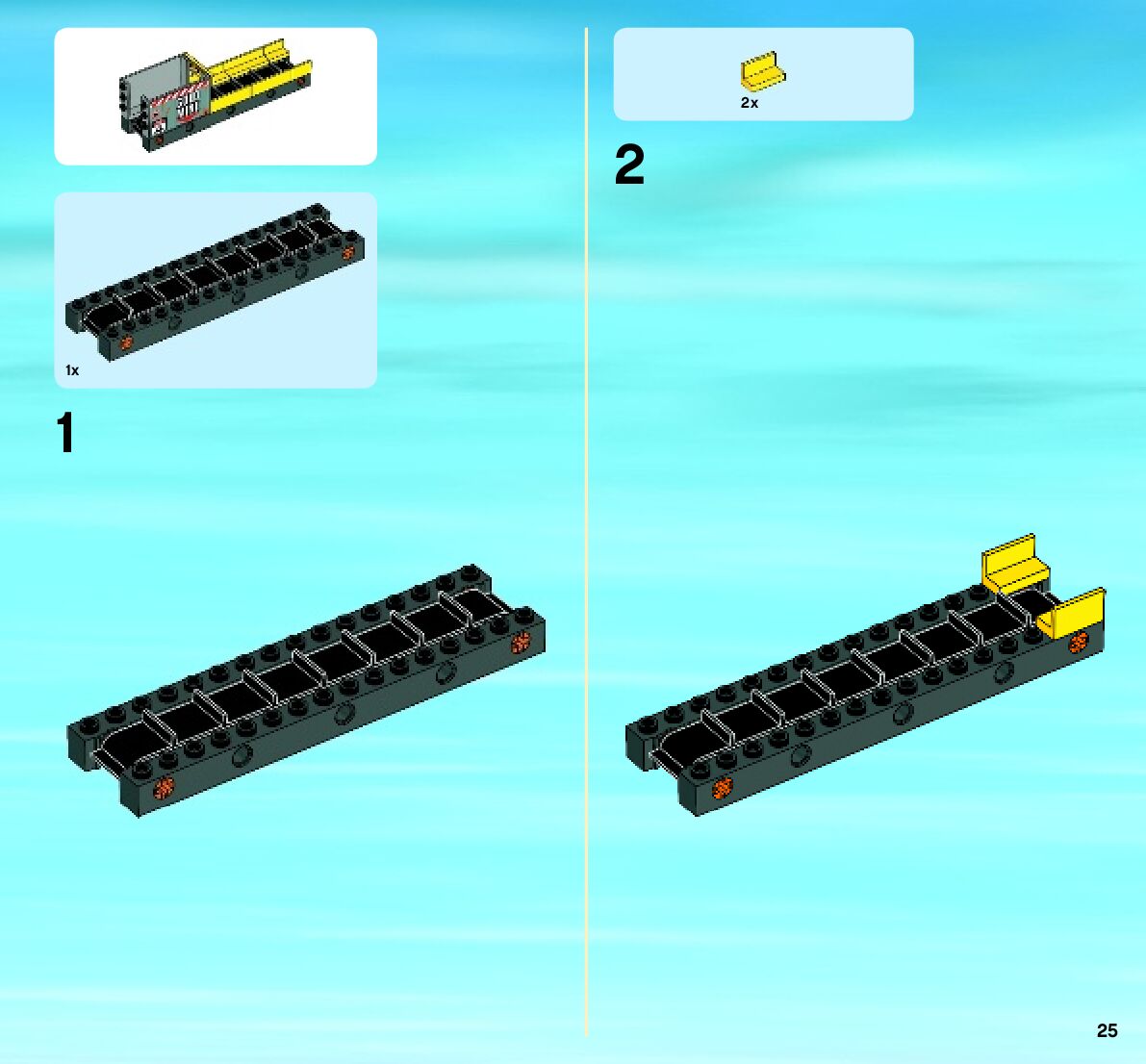 1x

1

2x

2

25