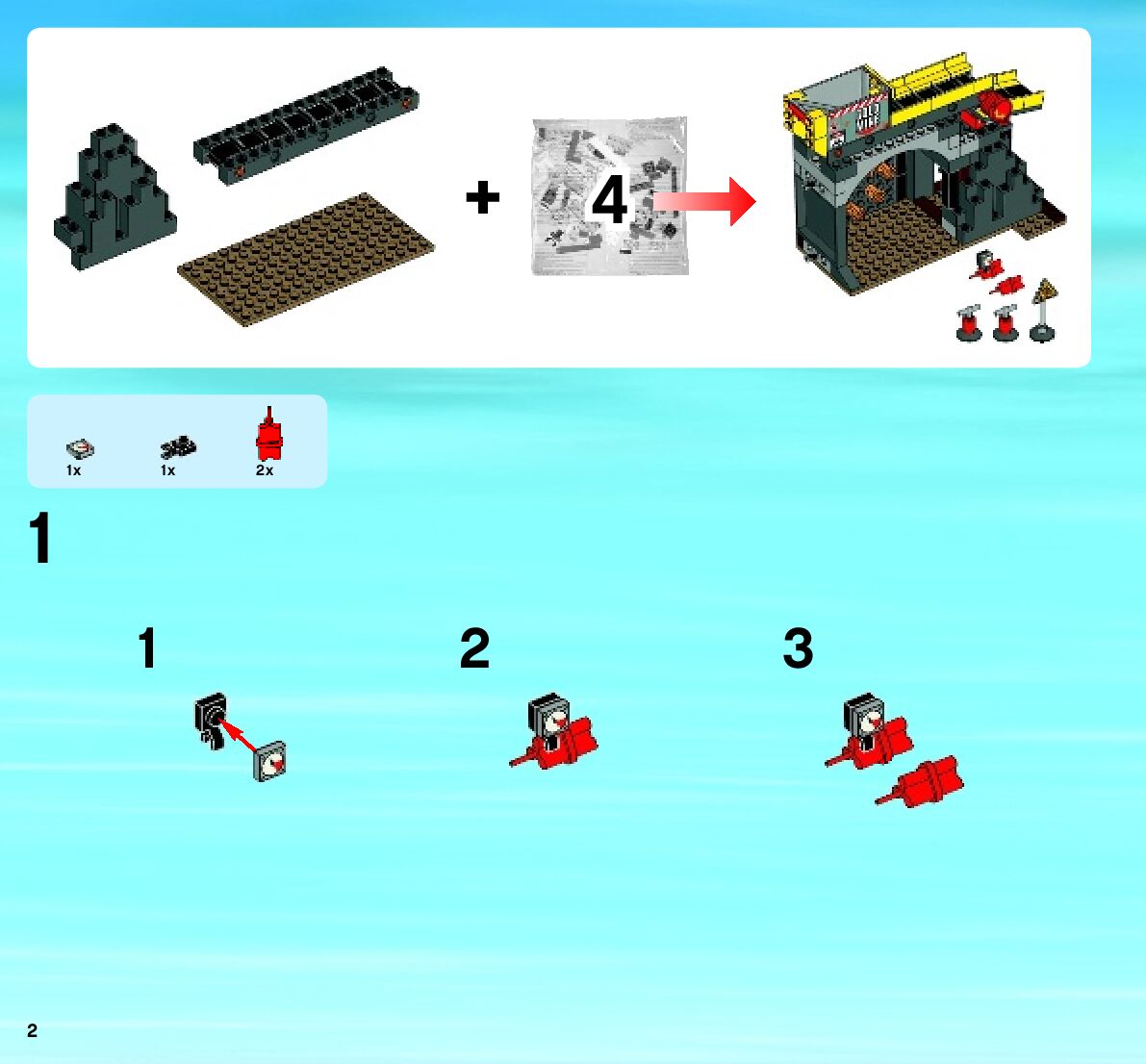 + 4

1x 1x 2x

1

1

2

3

2