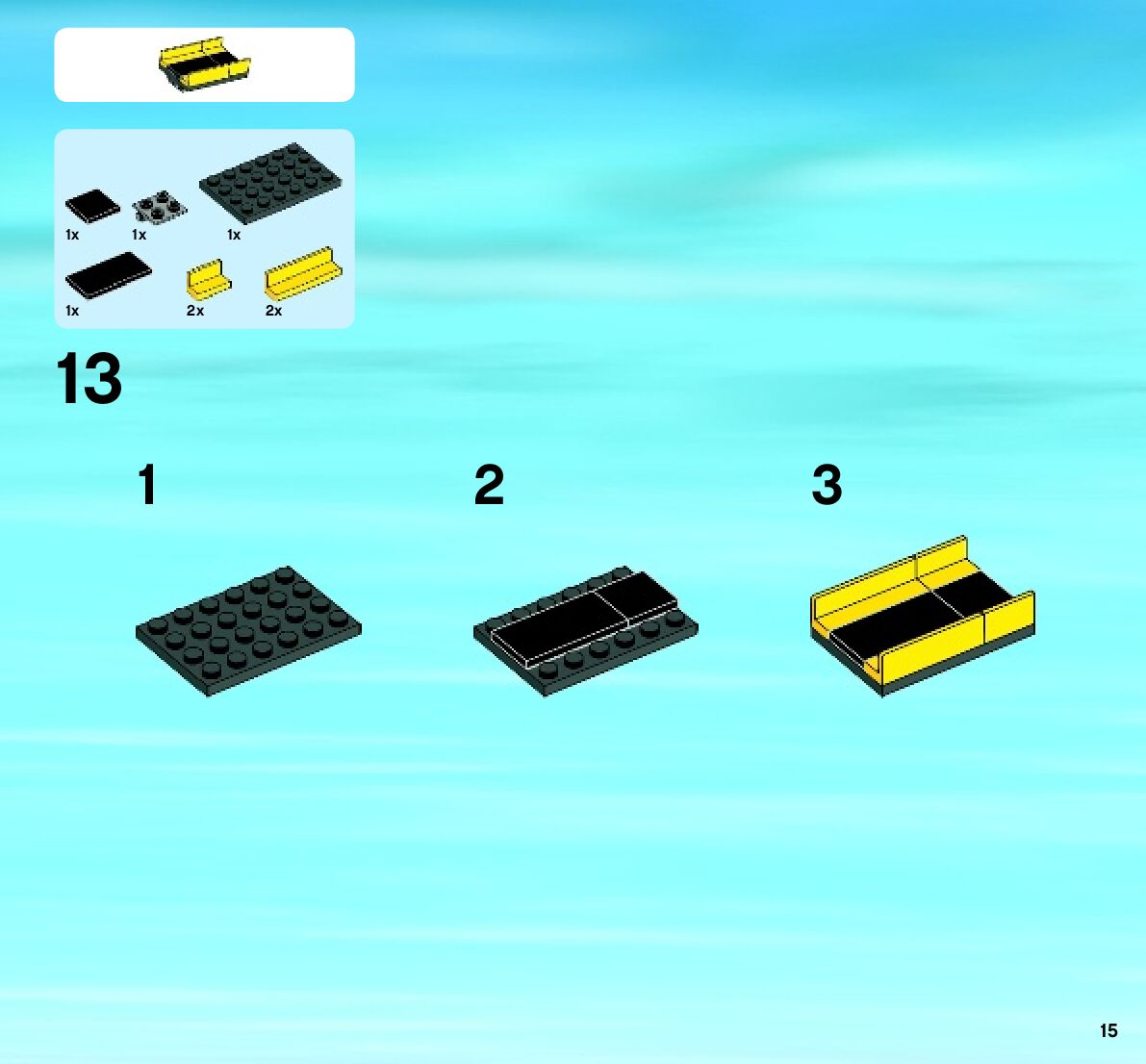 1x 1x 1x

1x 2x 2x

13

1

2

3

15