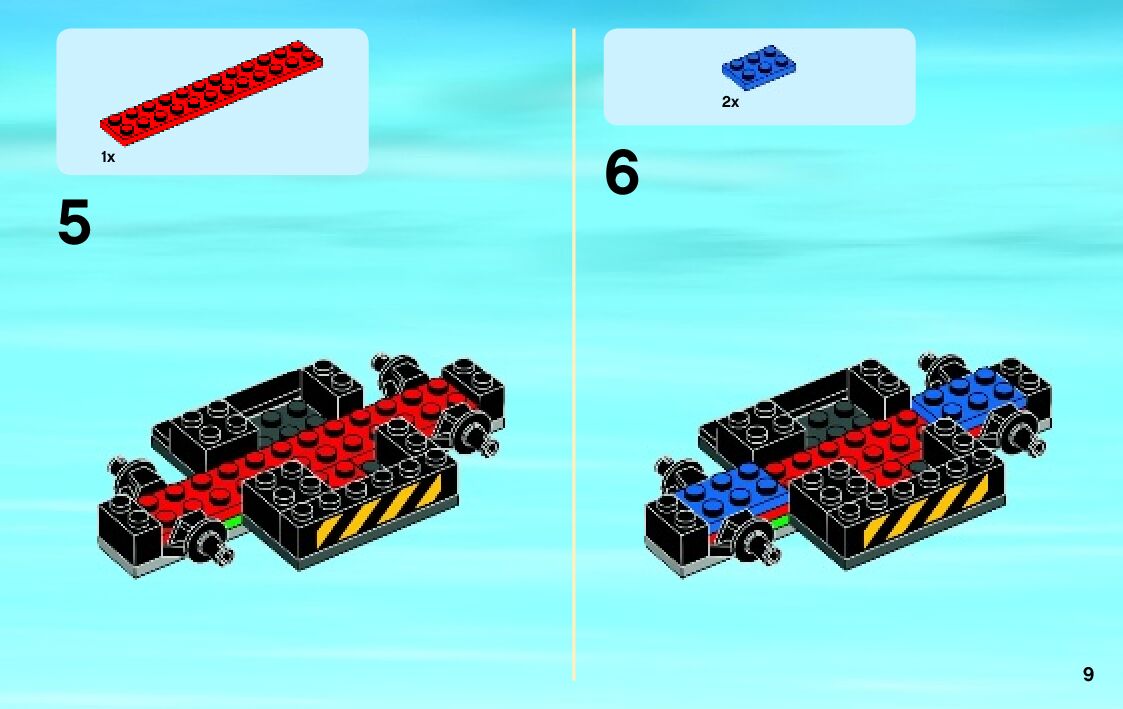 1x

5

2x

6

9