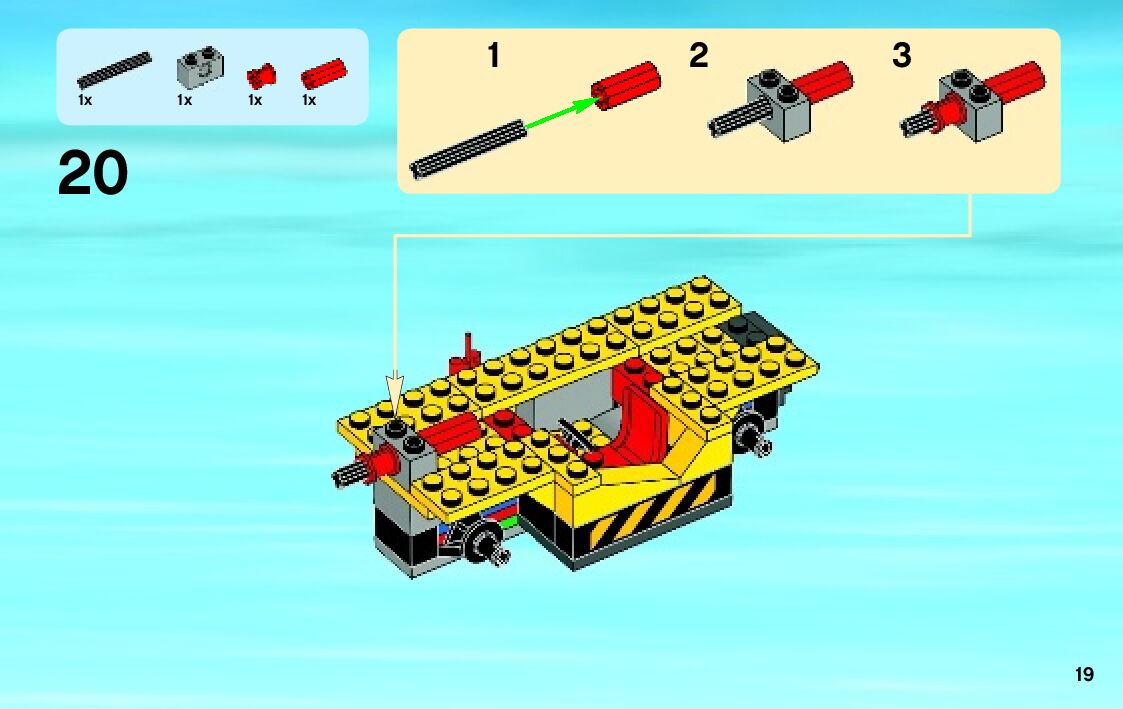 1x 1x 1x 1x

20

1

2

3

19