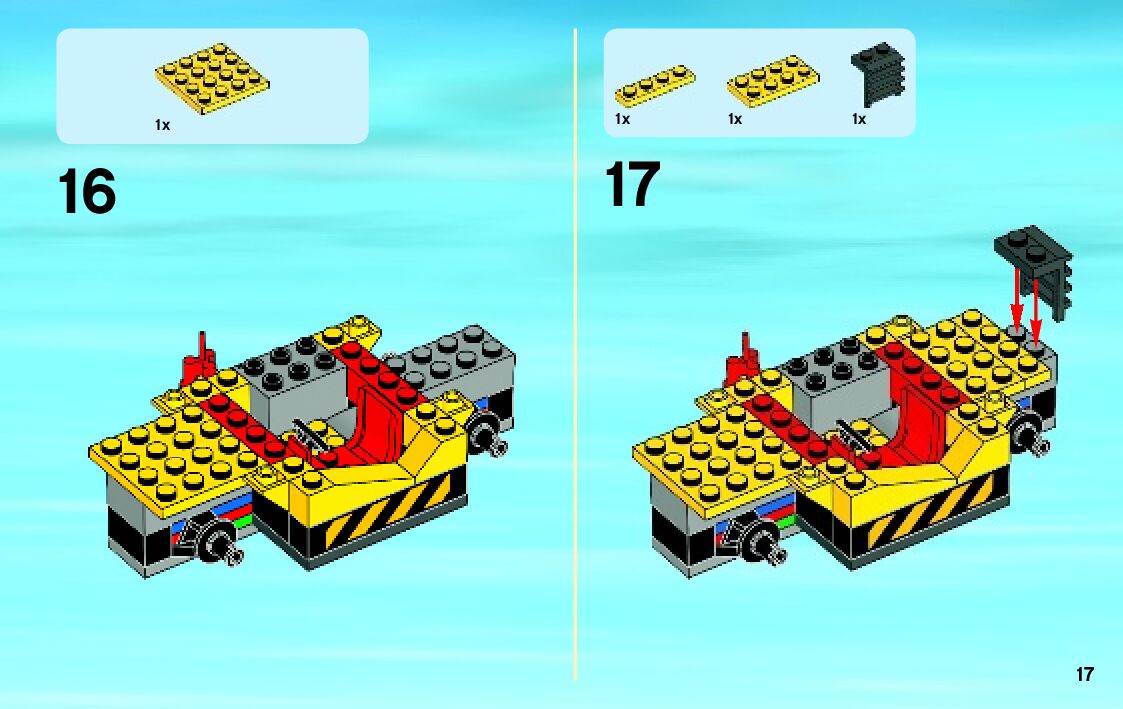 1x

16

1x 1x 1x

17

17