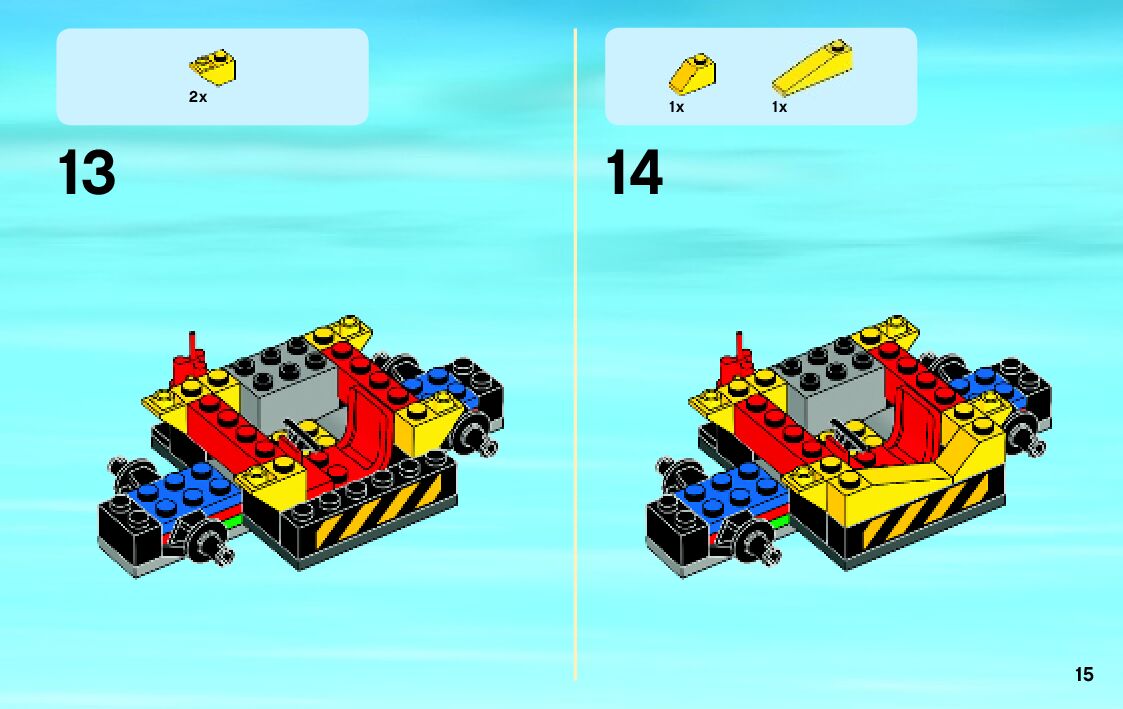 2x

13

1x 1x

14

15