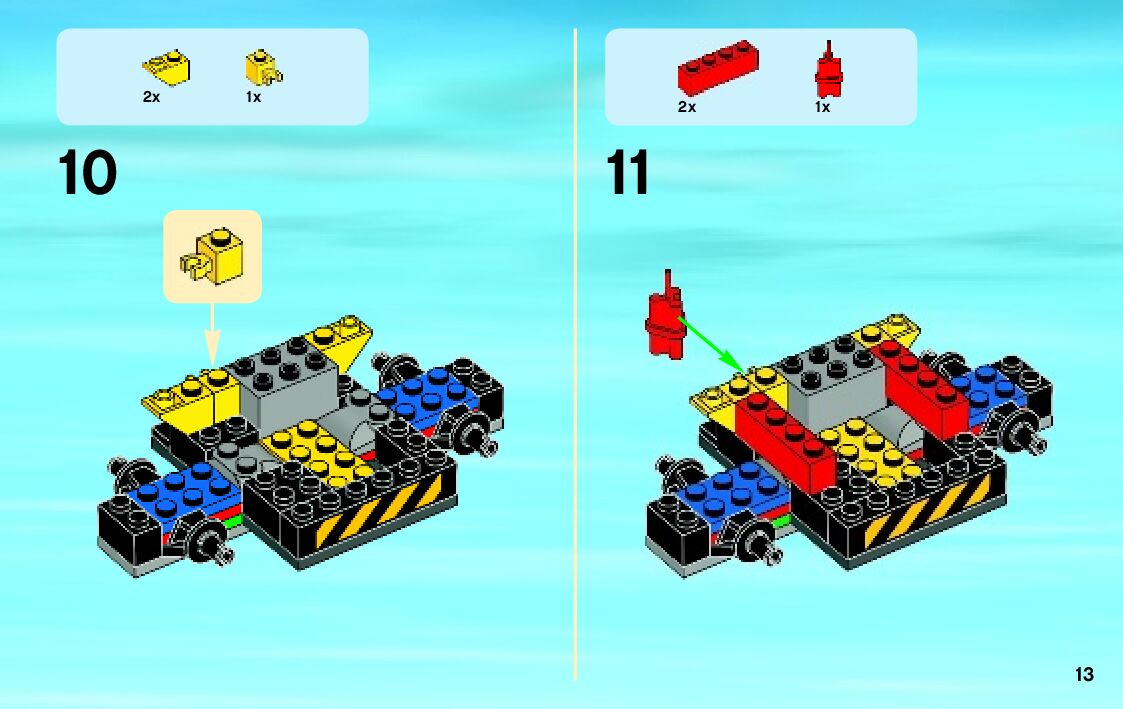 2x 1x

10

2x 1x

11

13