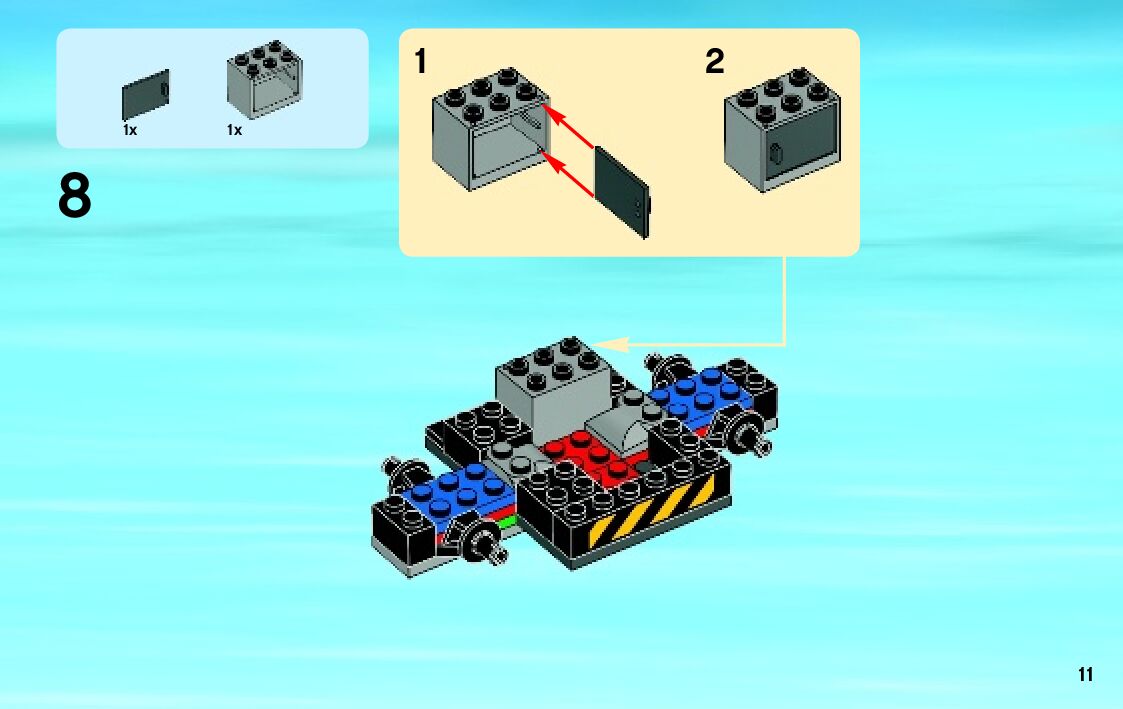 1x 1x

8

1

2

11