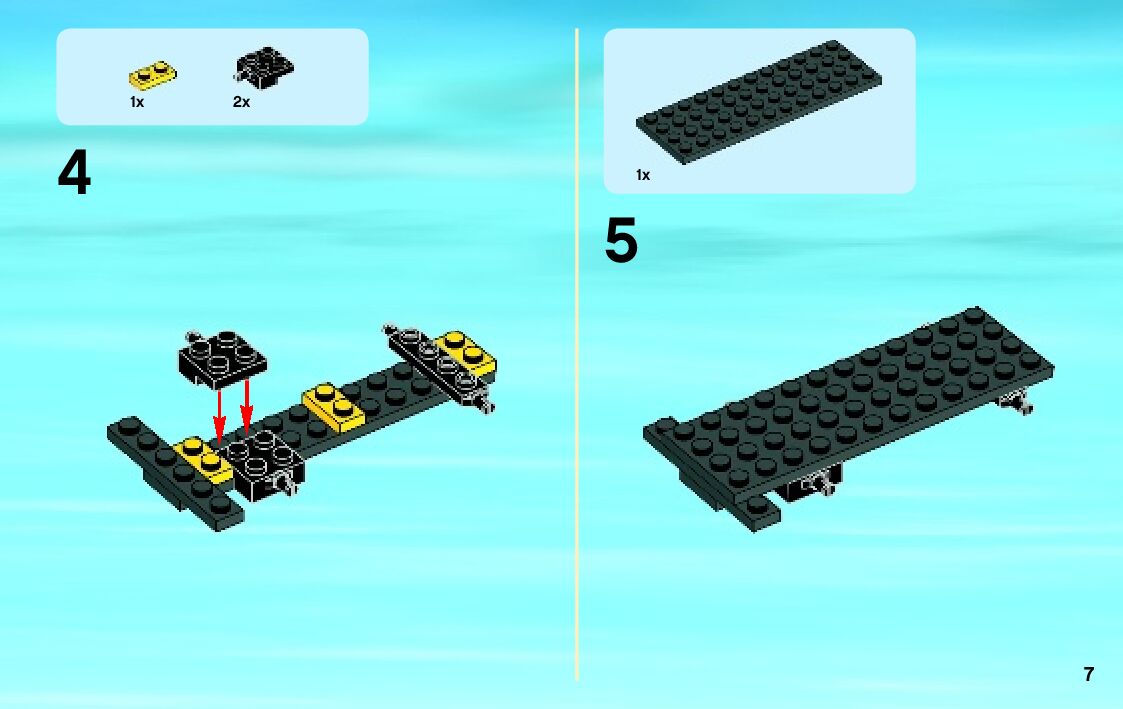 1x
2x

4

1x

5

7