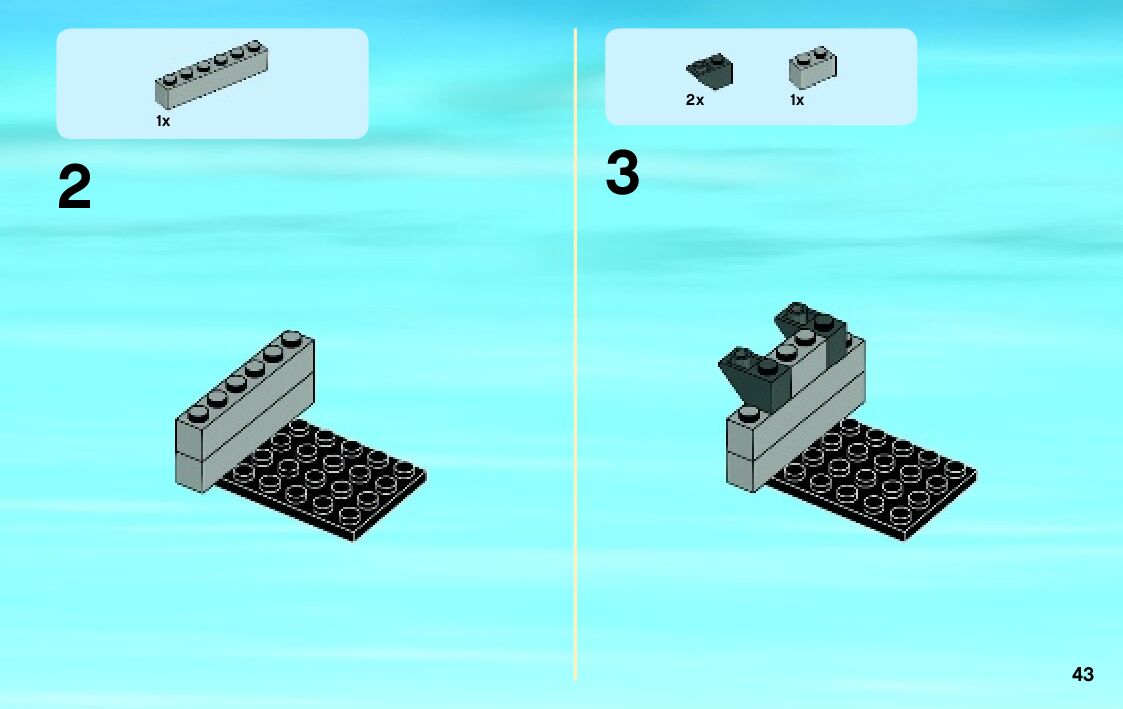 1x

2

2x 1x

3

43