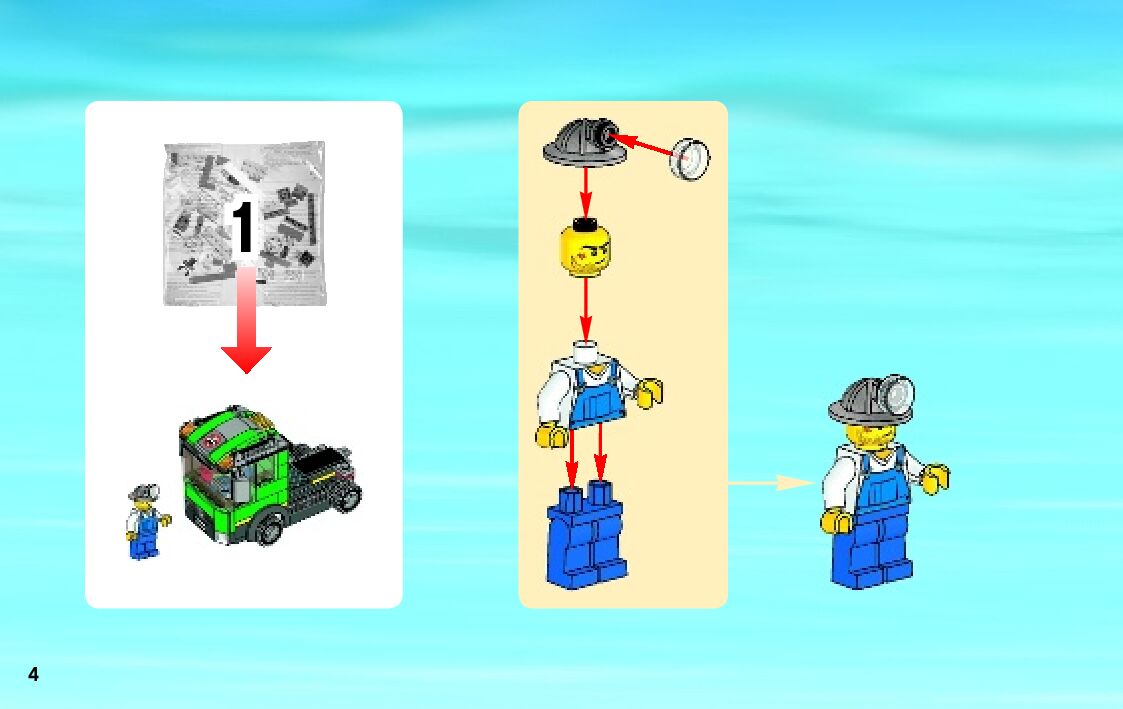 1

4