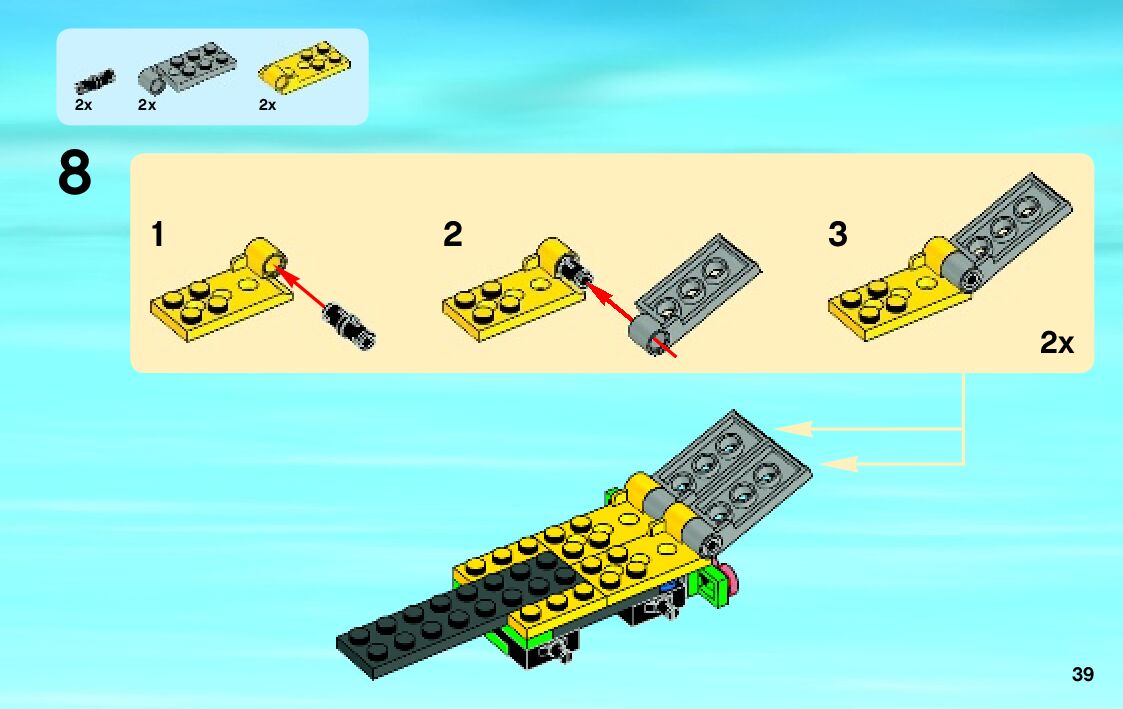 2x 2x 2x

8

1

2

3

2x

39