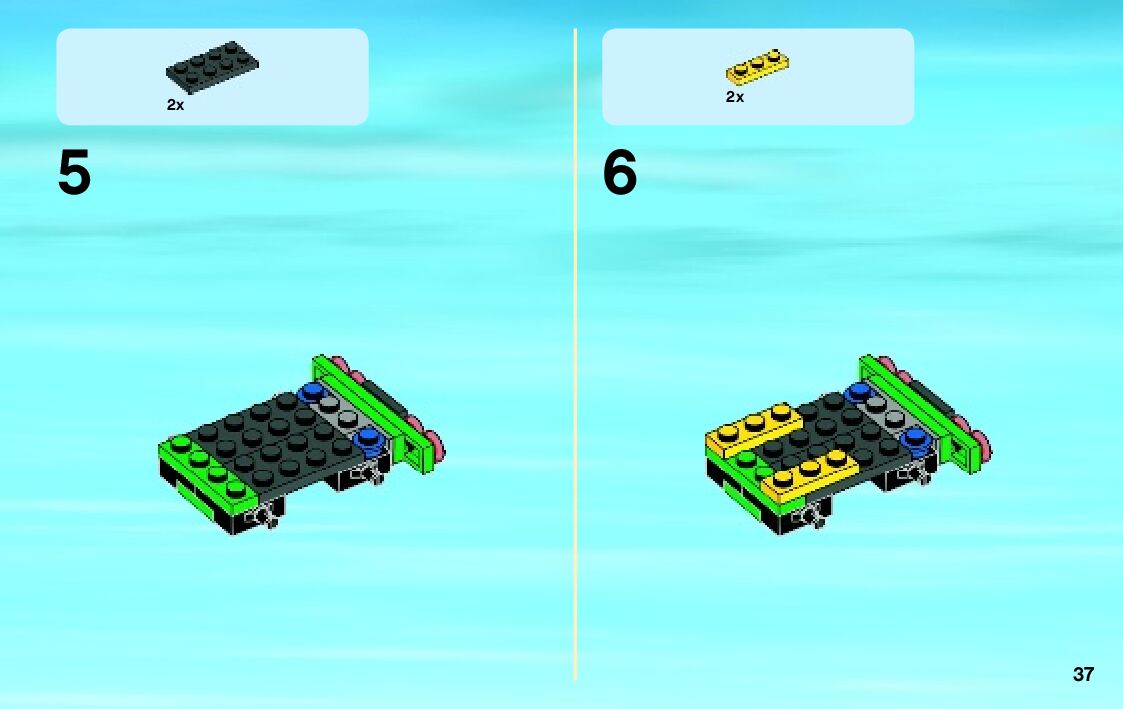 2x

5

2x

6

37