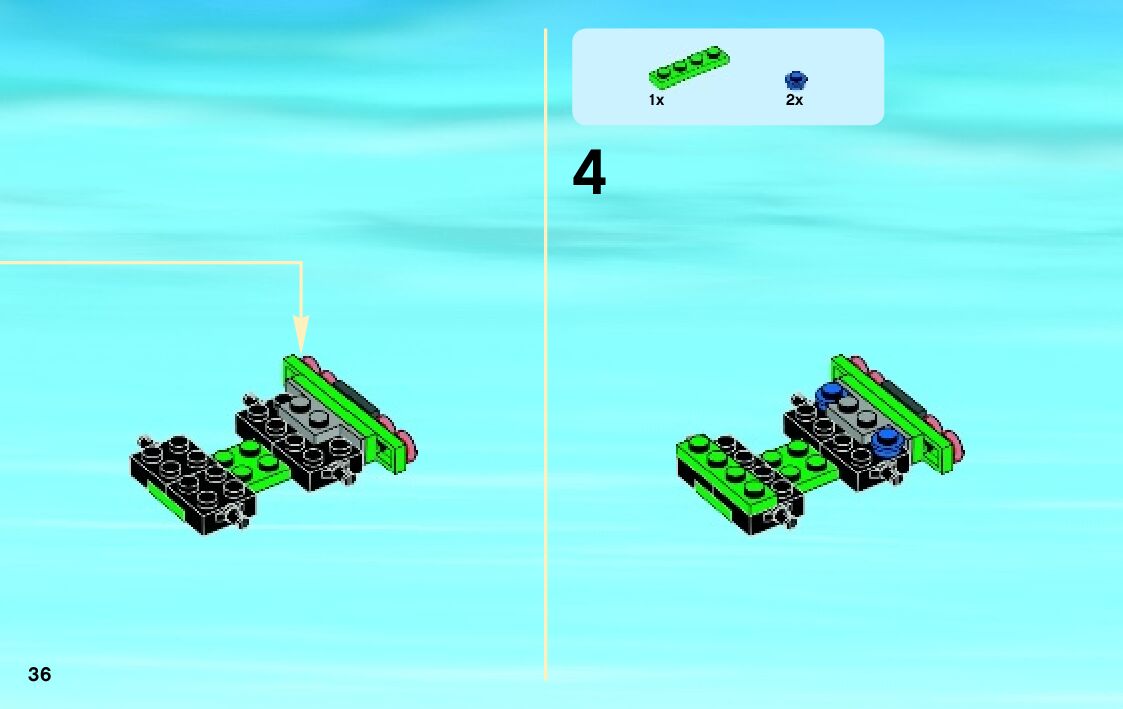 1x

2x

4

36