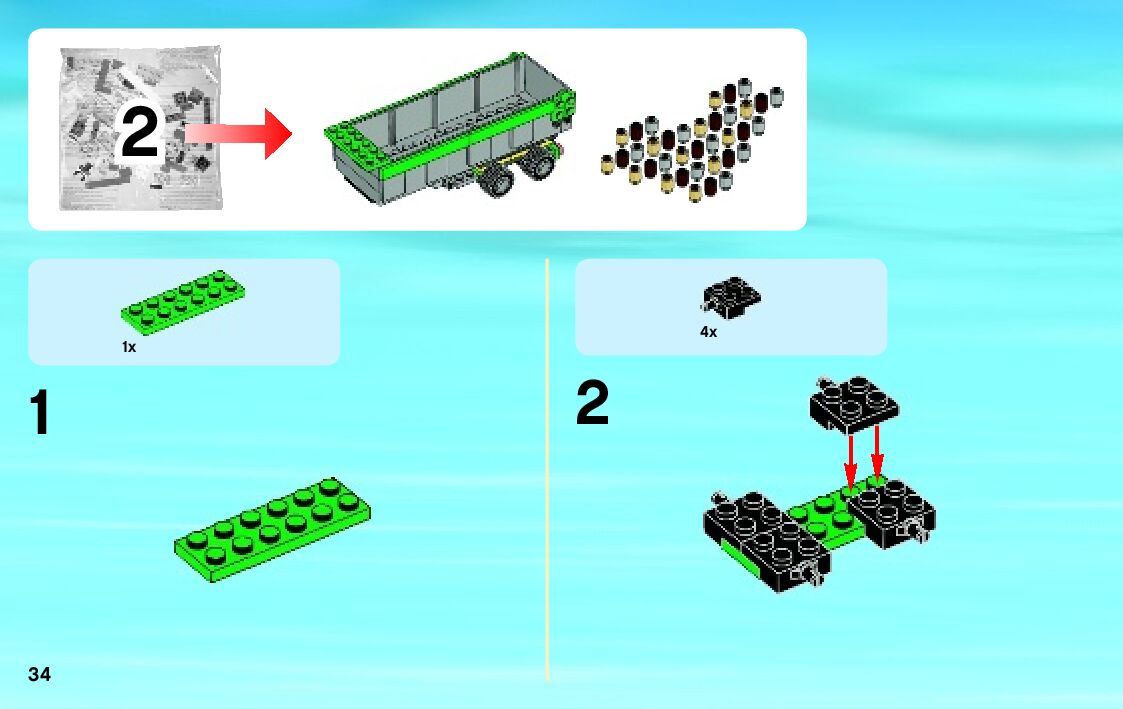 2

1x

1

4x

2

34