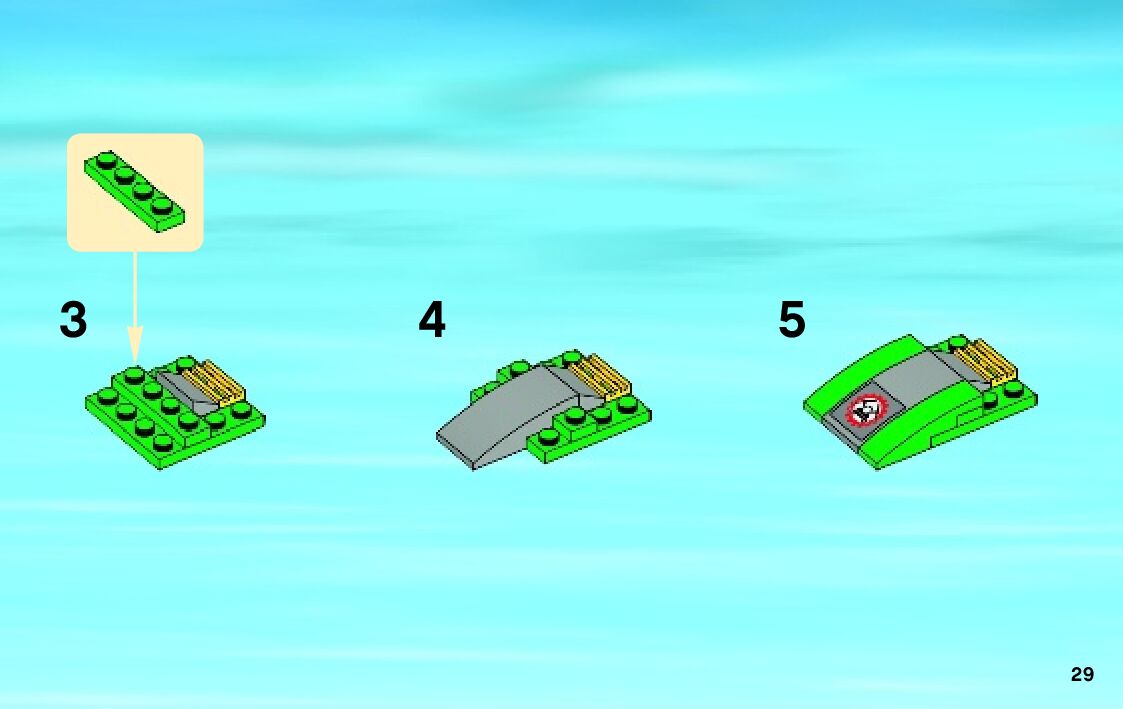 3

4

5

29