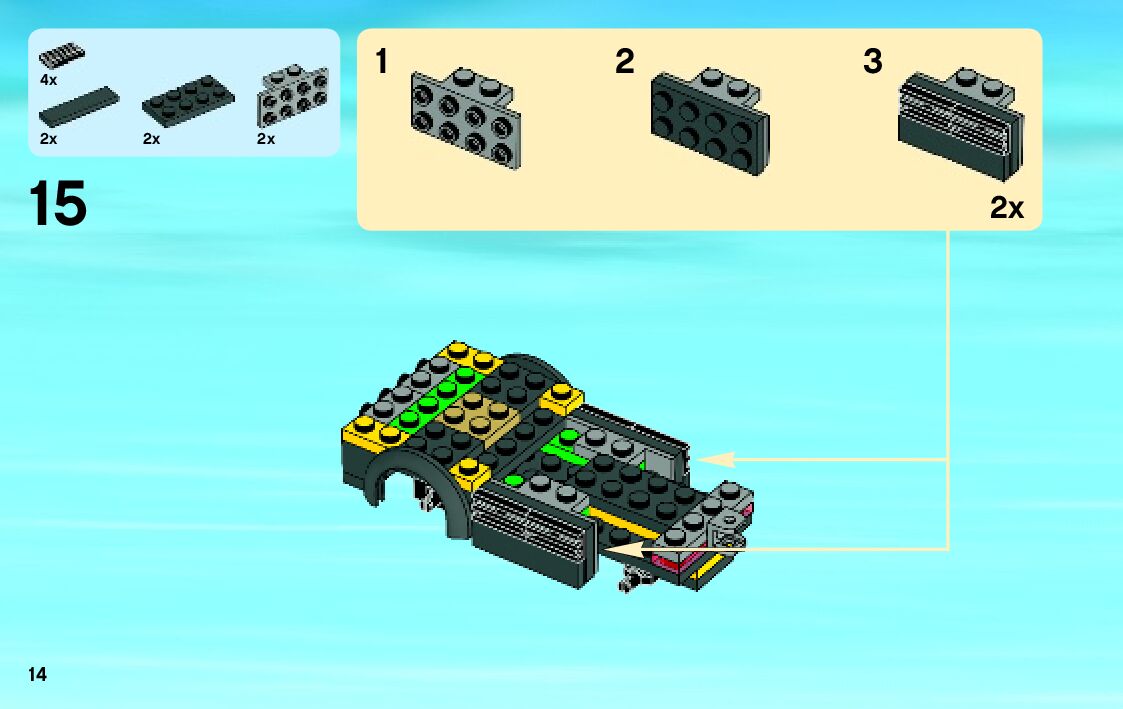 4x
2x
2x
2x

15

1
2
3
2x

14