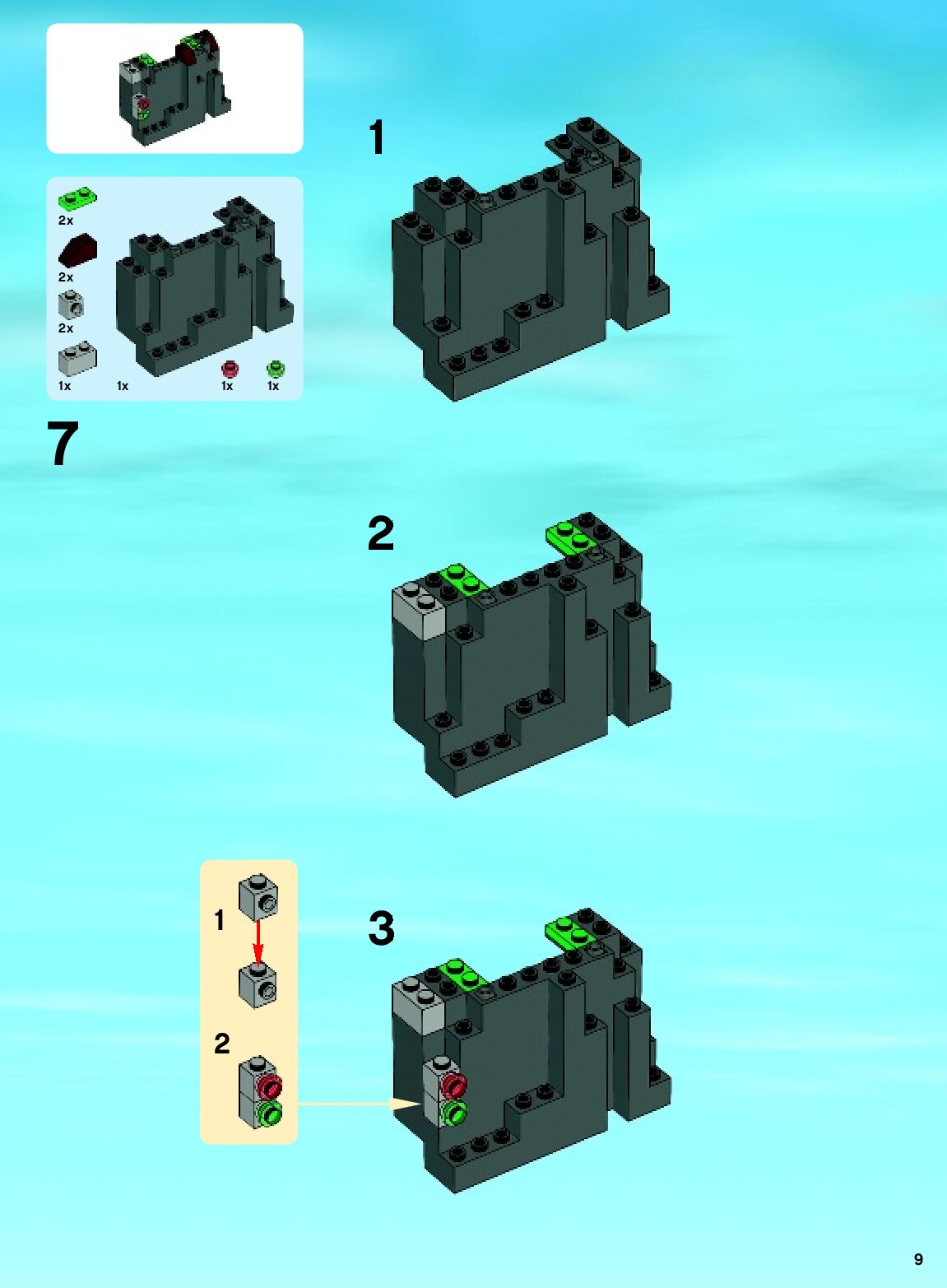 2x
2x
2x
1x
1x
1x
1x

7

1

2

1

2

3

9