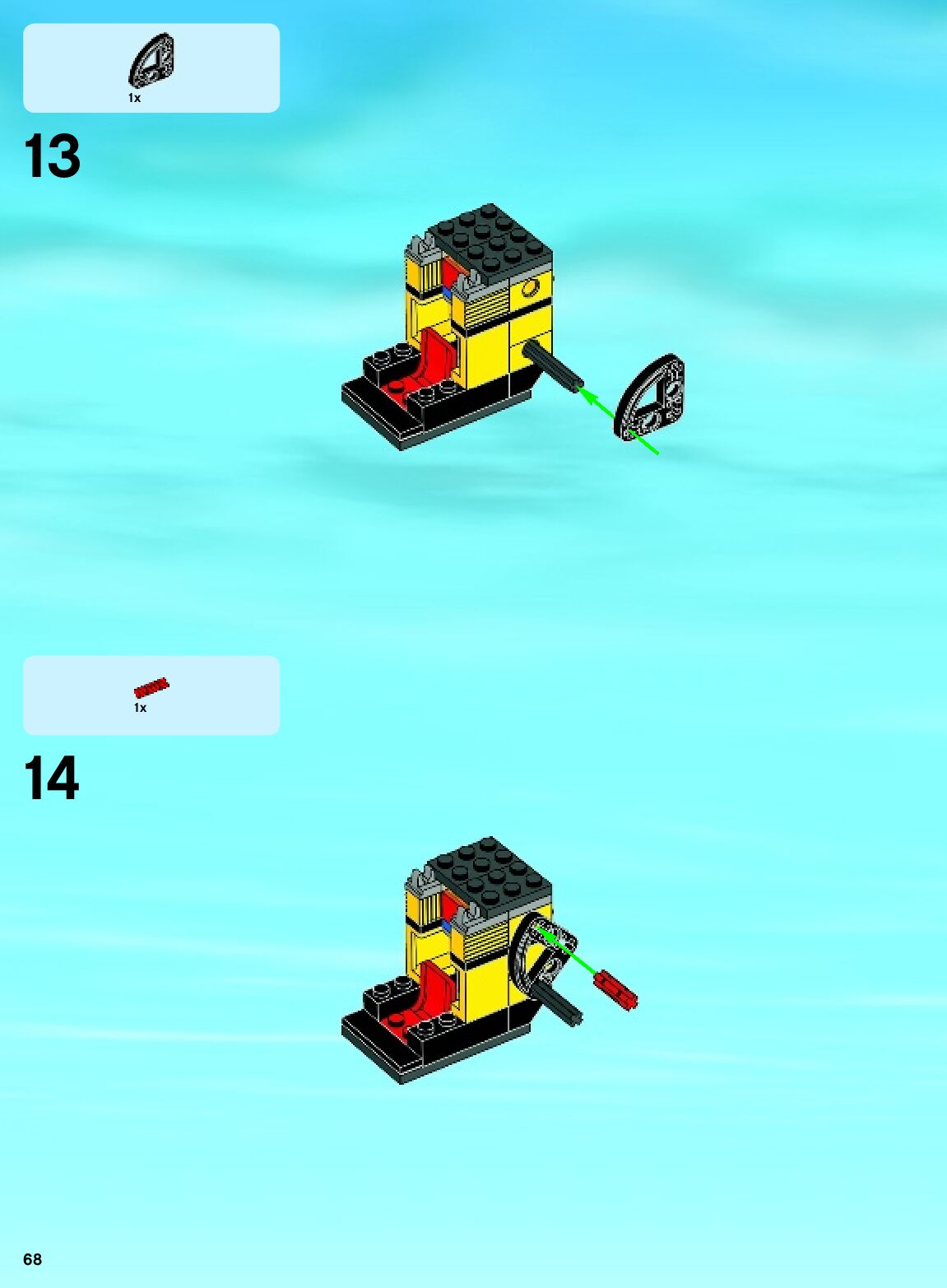 1x

13

1x

14

68