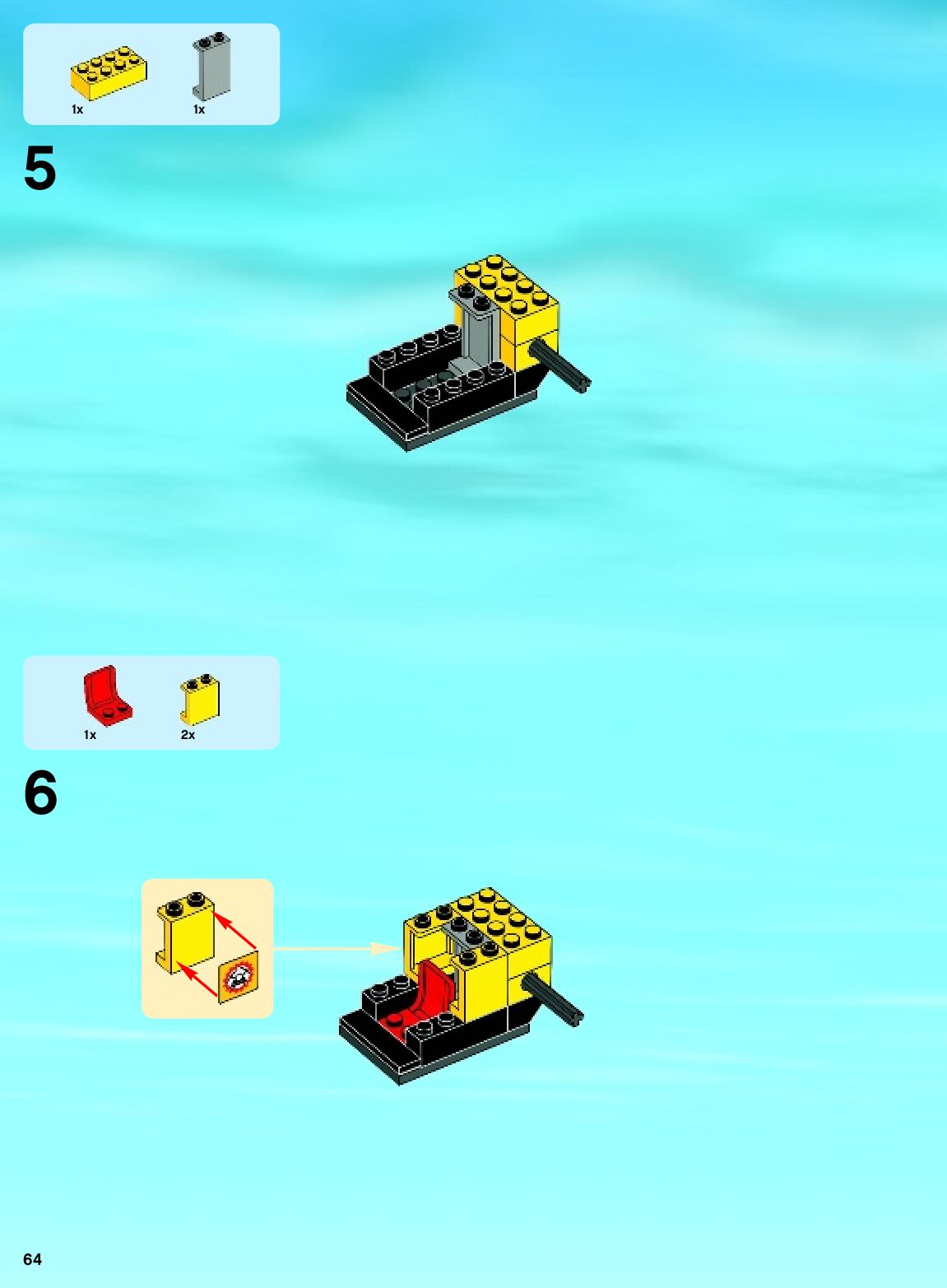 1x 1x

5

1x 2x

6

64