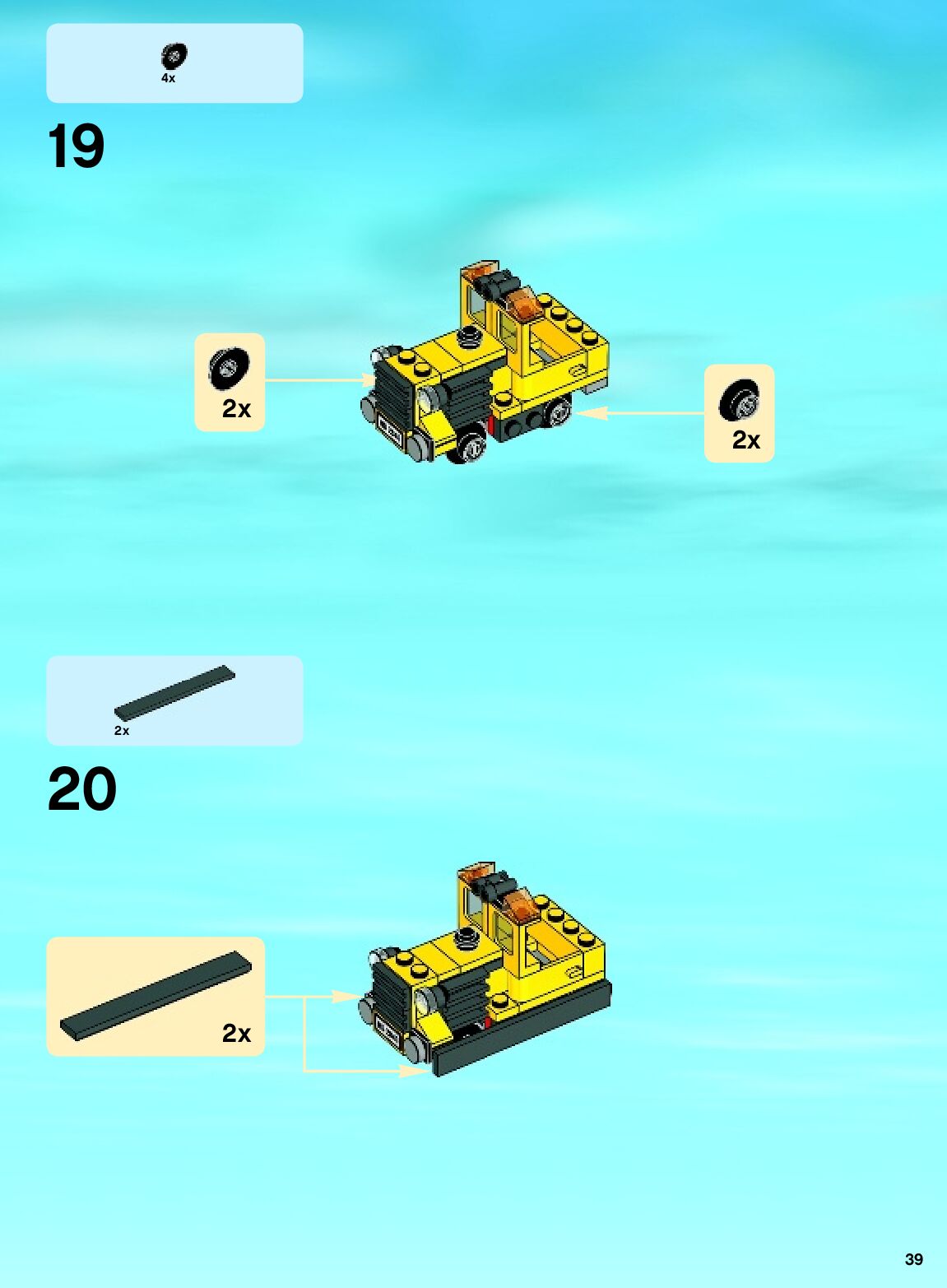 4x

19

2x

2x

2x

20

2x

39