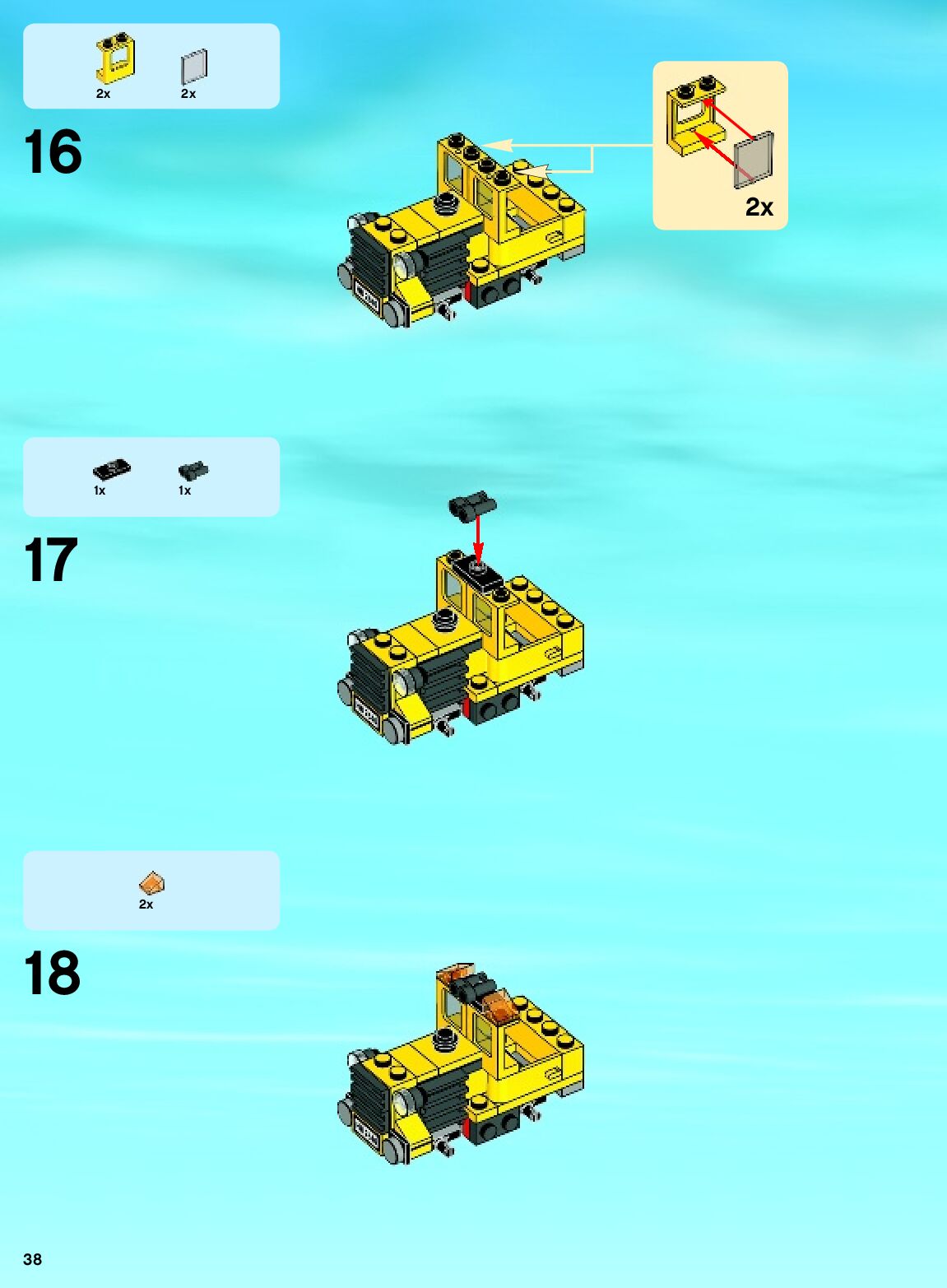 2x 2x

16

2x

1x 1x

17

2x

18

38