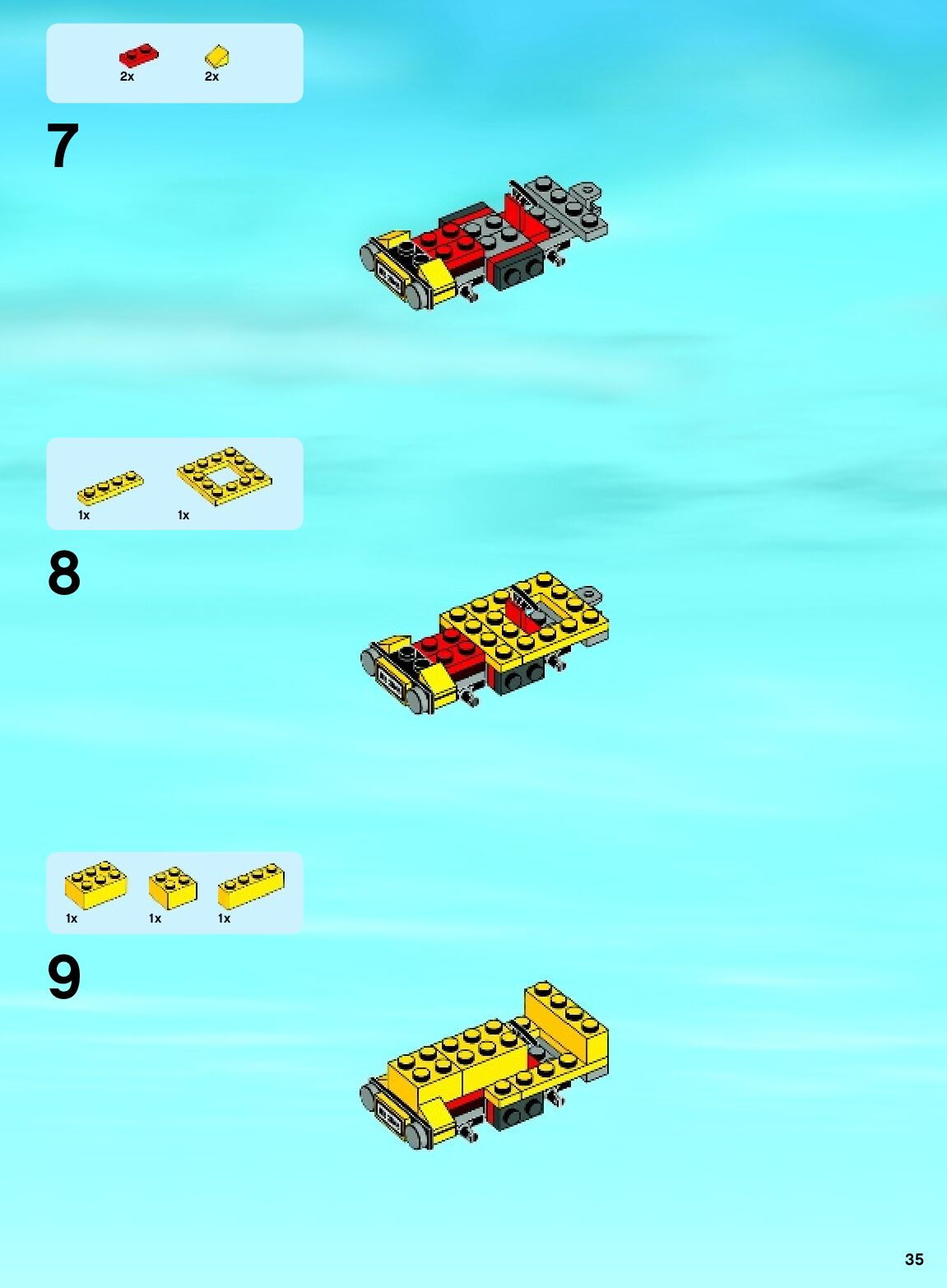 2x 2x

7

1x 1x

8

1x 1x 1x

9

35