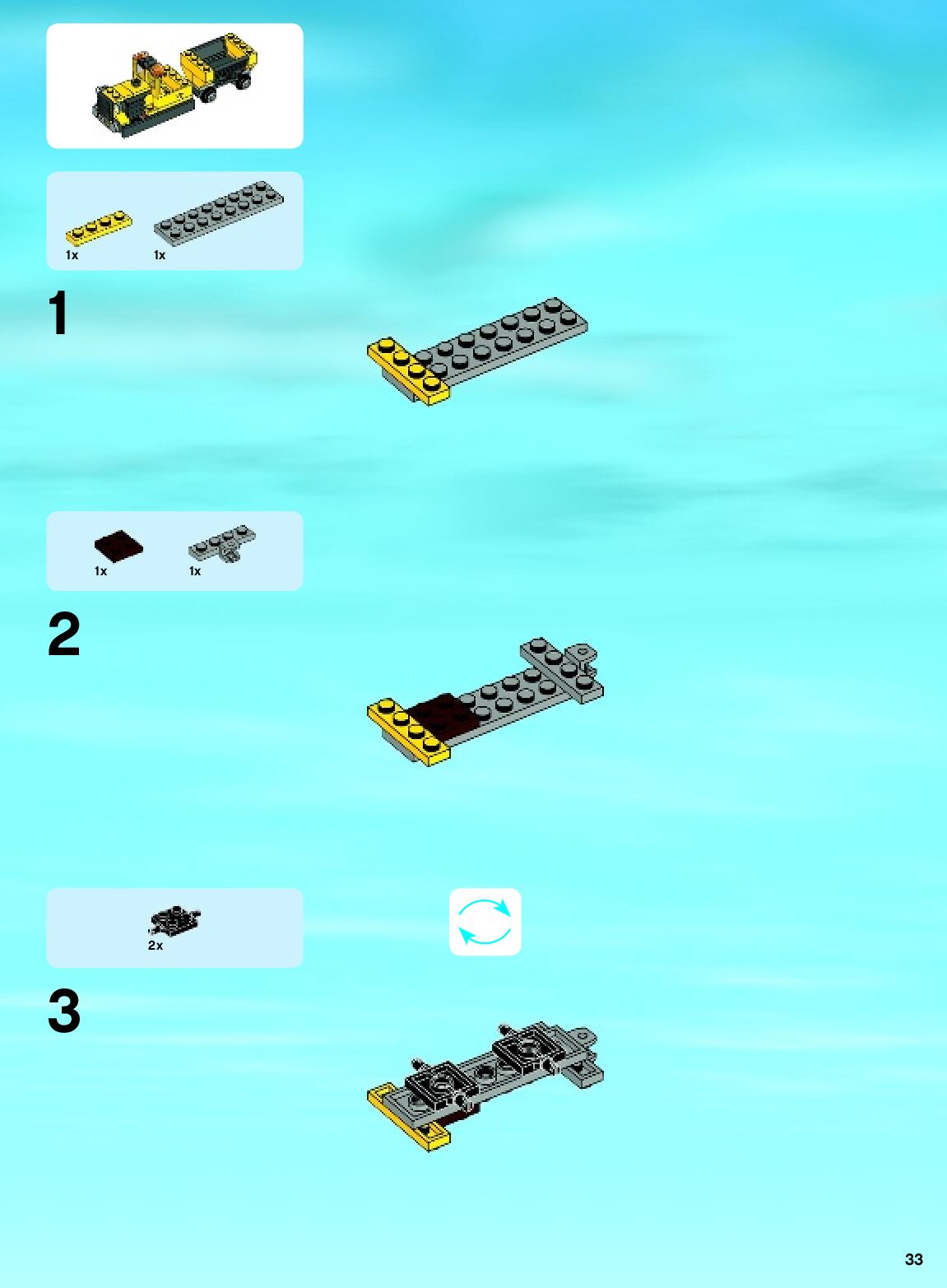 1x 1x

1

1x 1x

2

2x

3

33