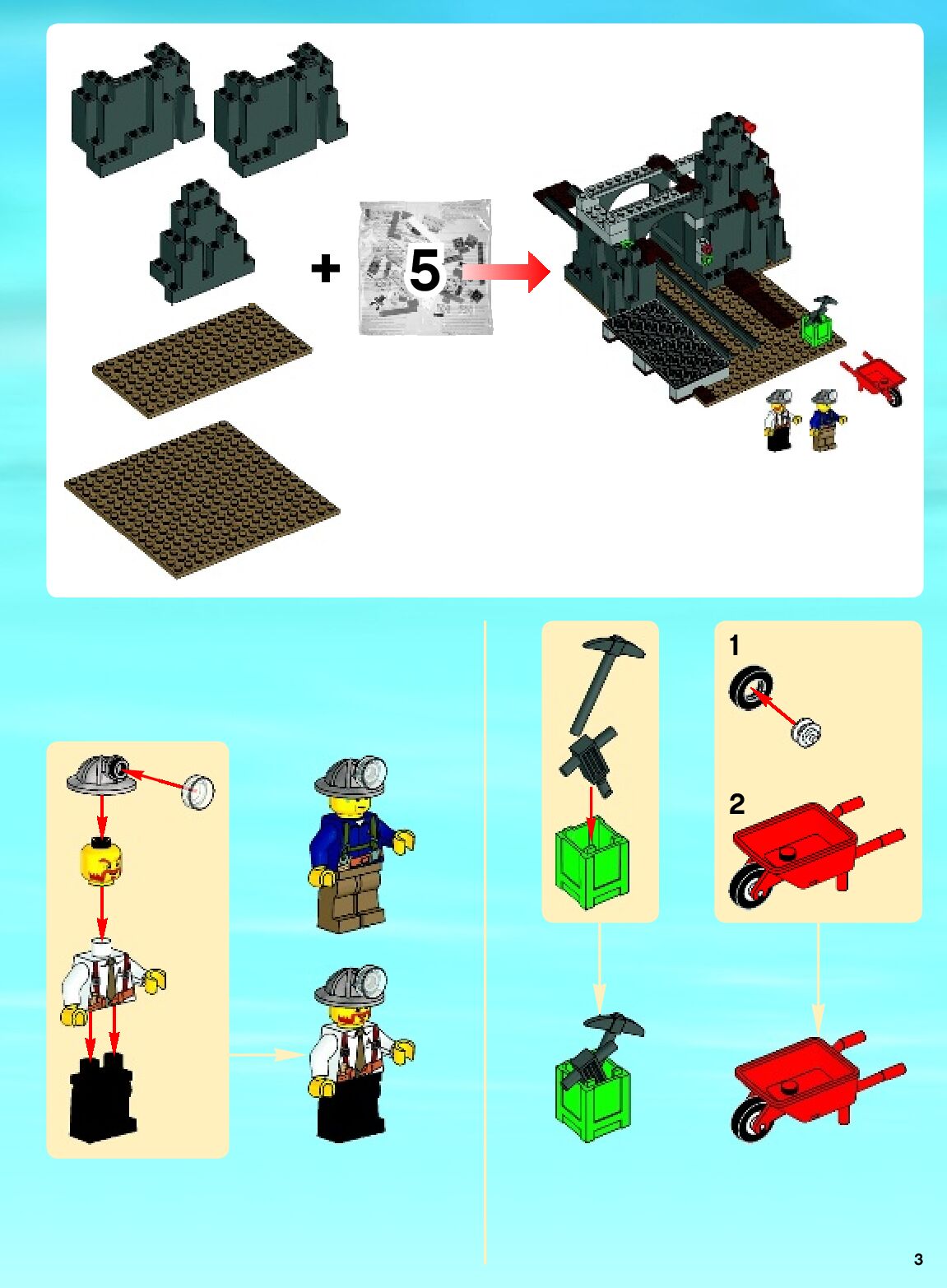 + 5

1

2

3