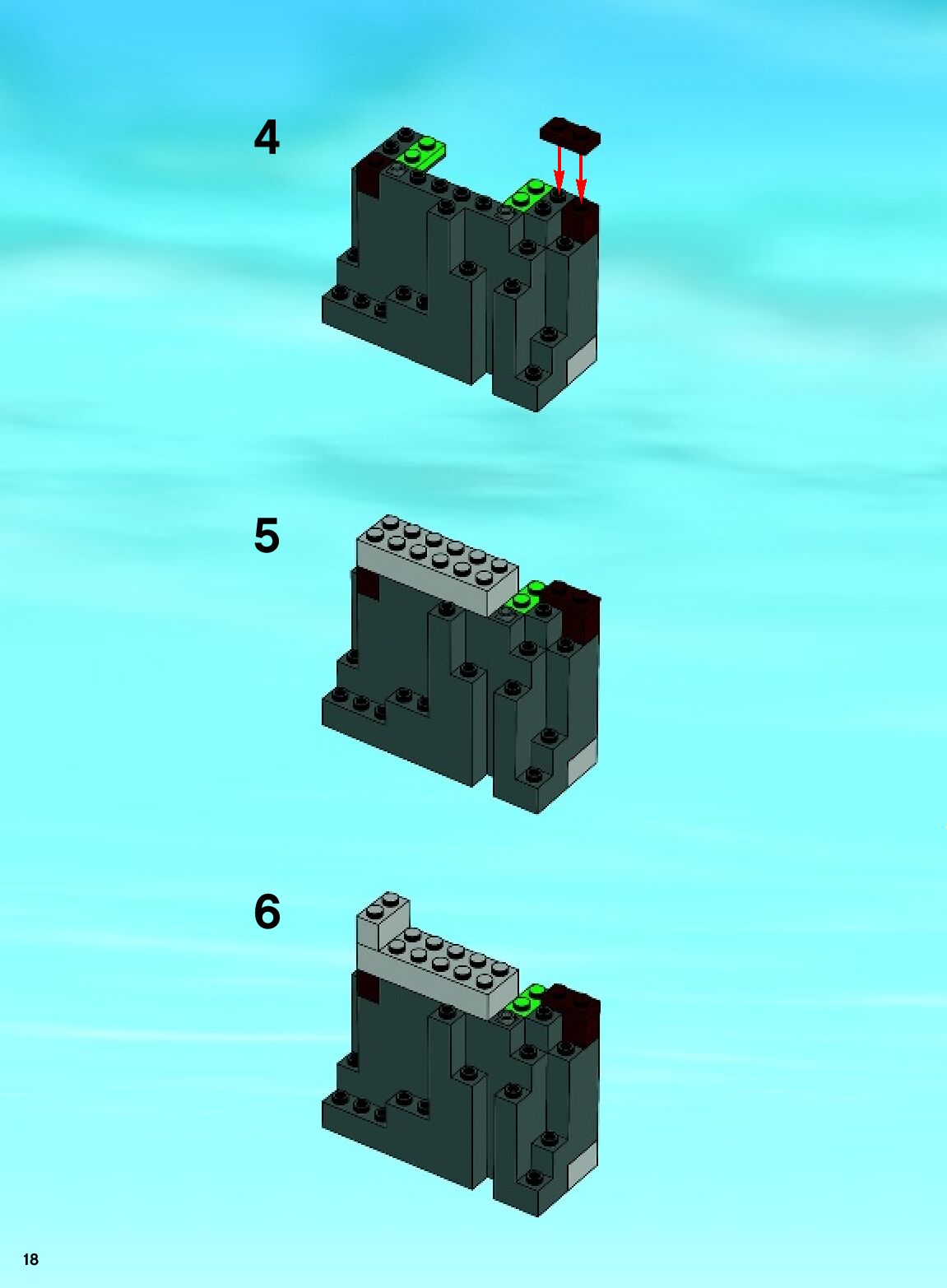 4

5

6

18