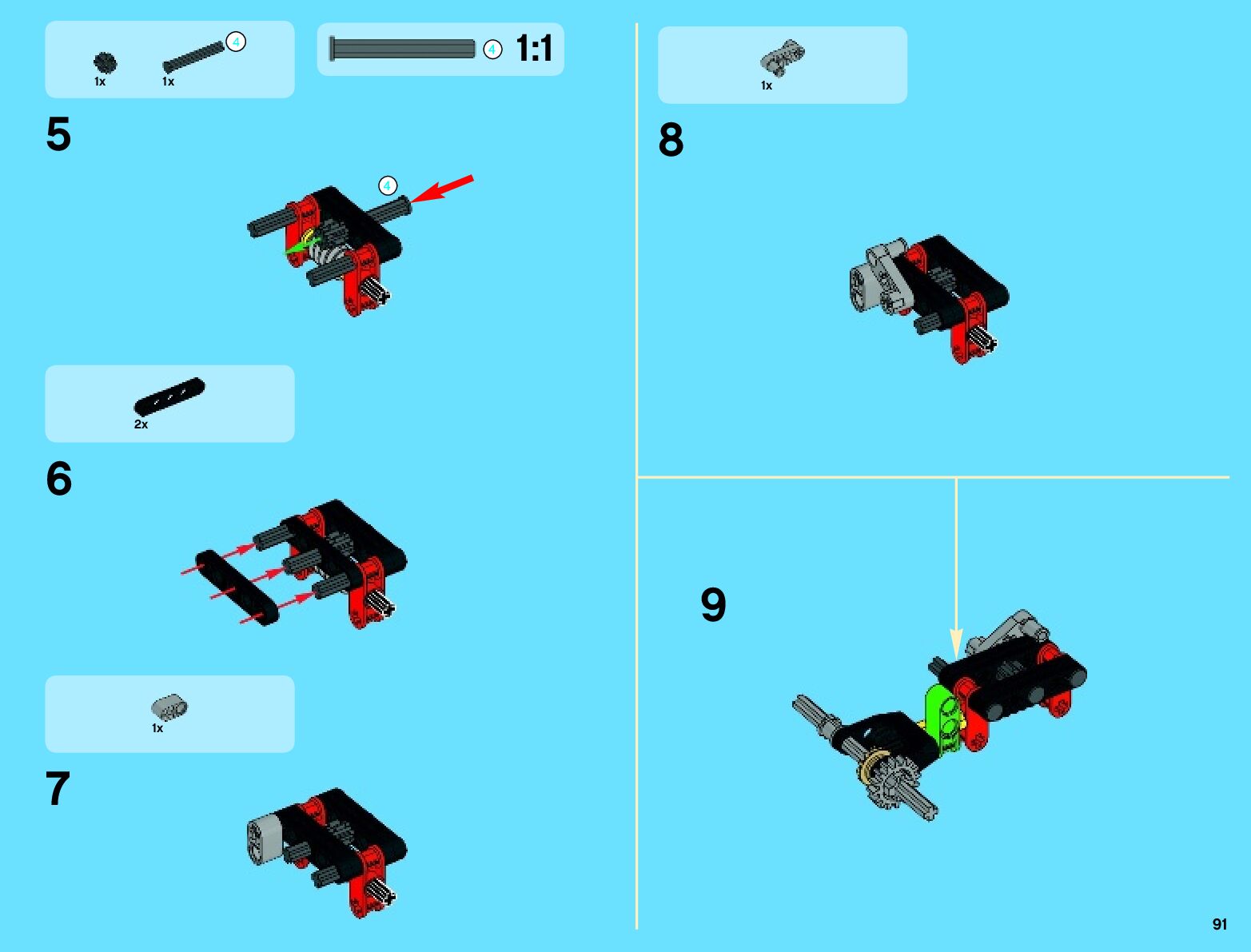 1x 1x 4

4 1:1

5

4

2x

6

1x

7

1x

8

9

91