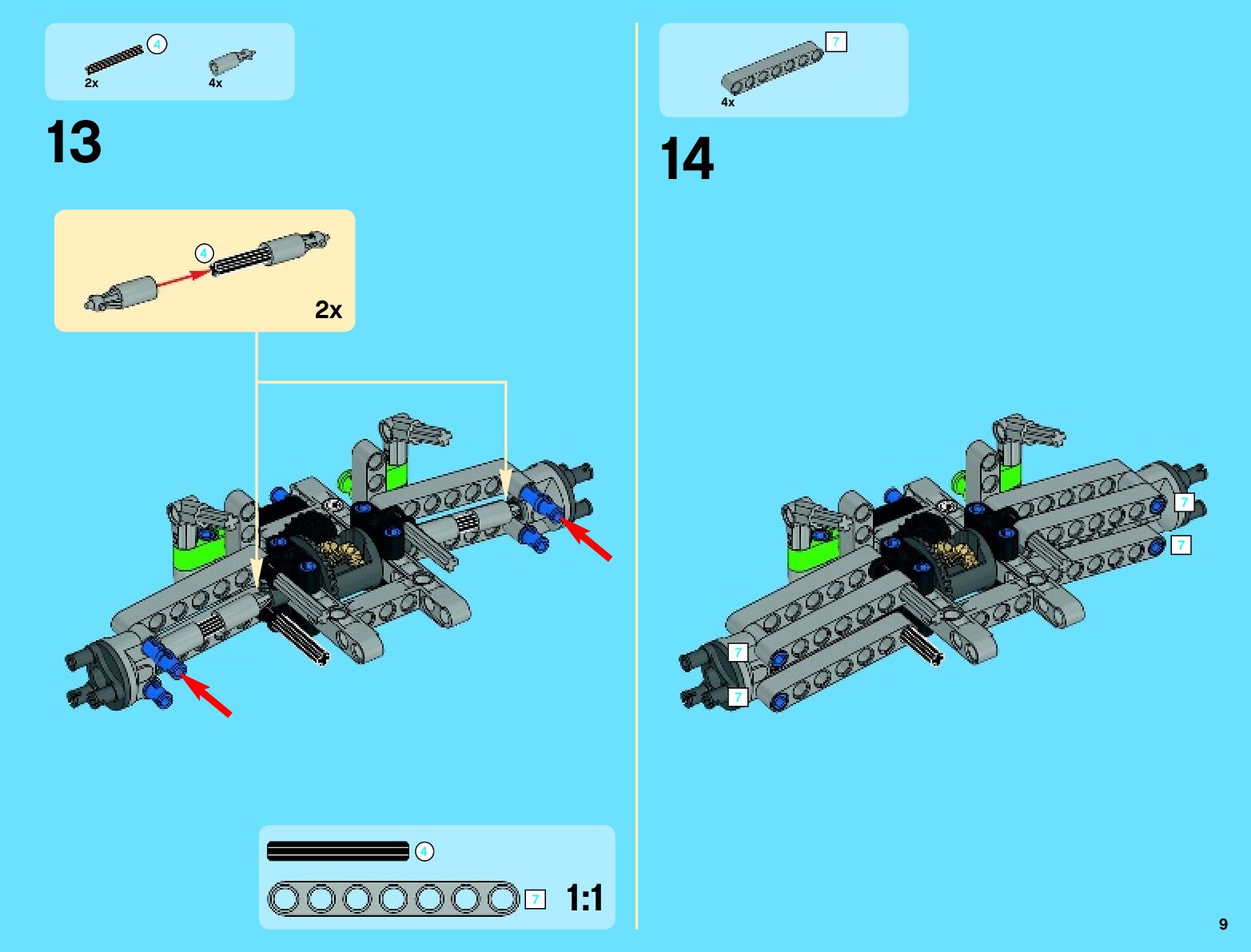 4
2x
4x

13

4
2x

4
7
1:1

7
4x

14

7
7
7
7

9