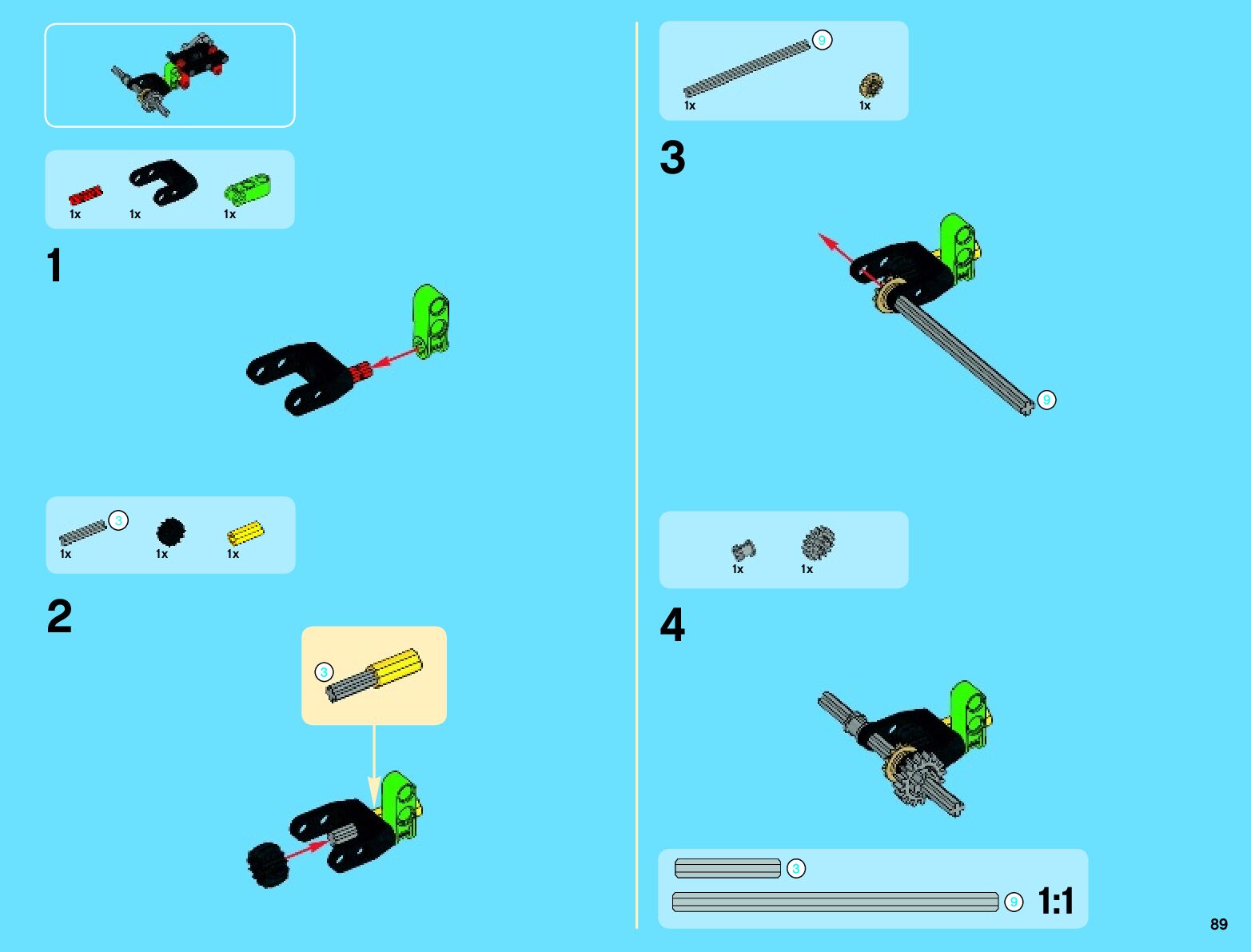 1x 1x 1x

1

3
1x 1x 1x

2

3

9
1x 1x

3

9

1x 1x

4

3

9 1:1

89