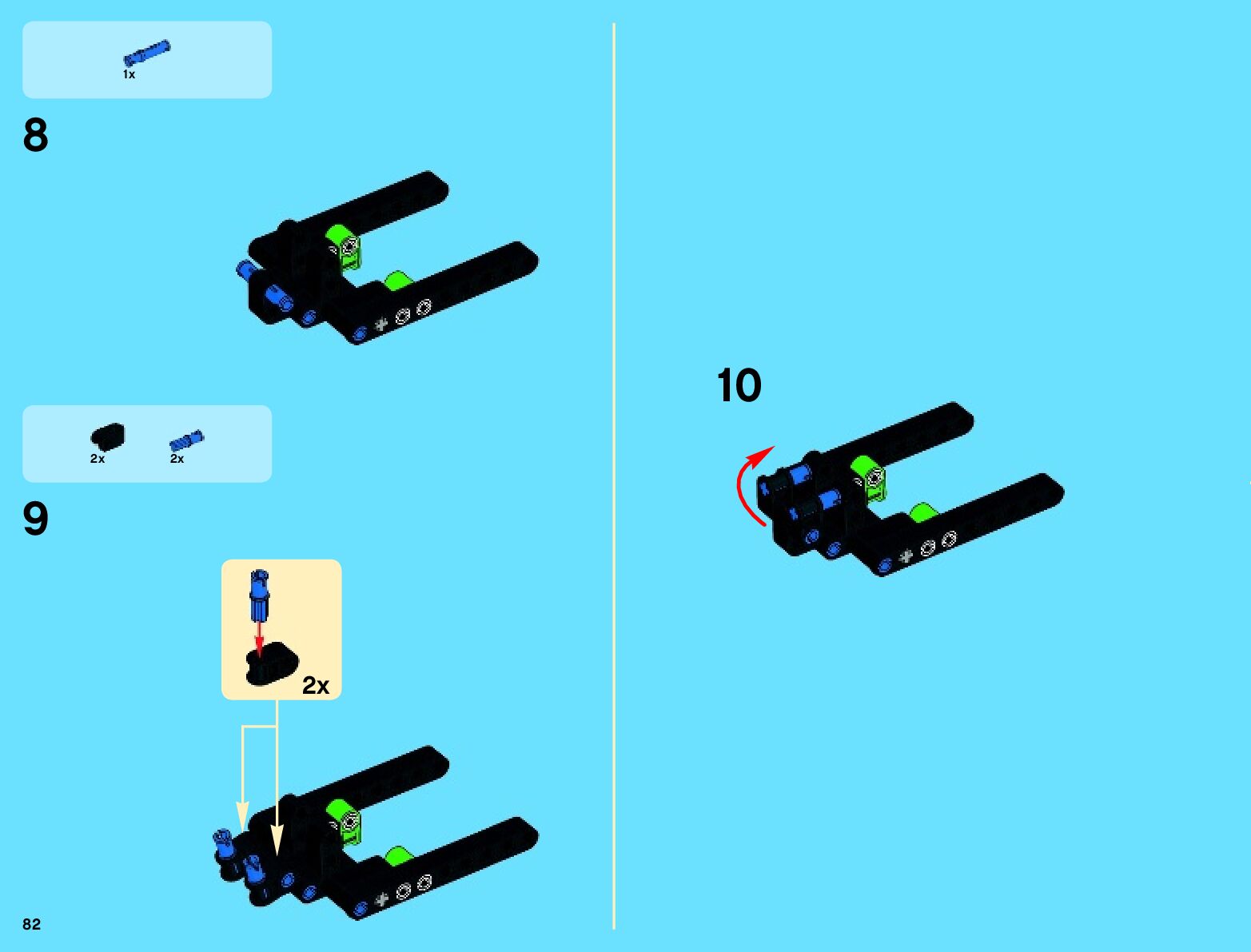 1x

8

2x 2x

9

2x

82

10