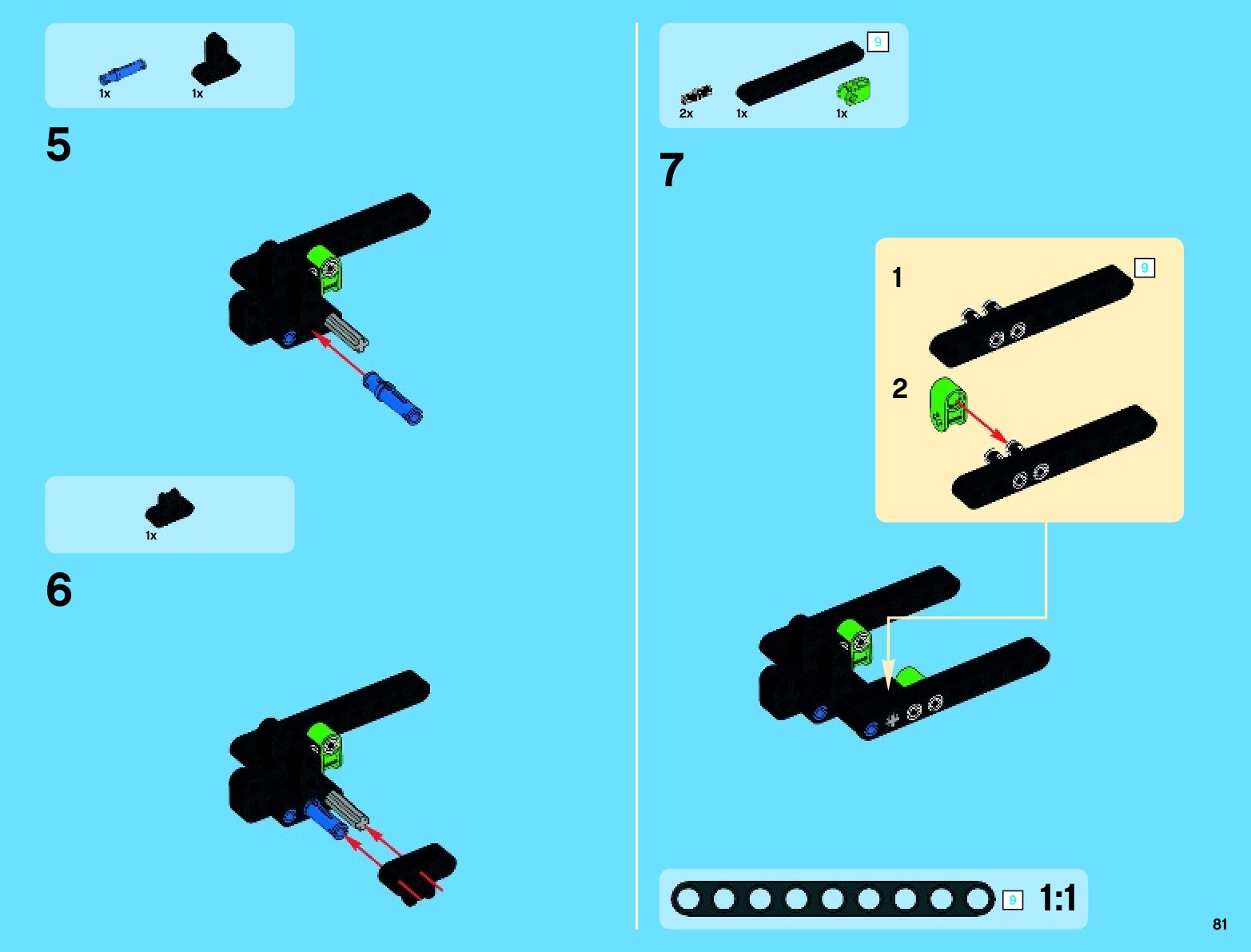 1x 1x

5

1x

6

9

2x 1x 1x

7

1

9

2

9 1:1

81