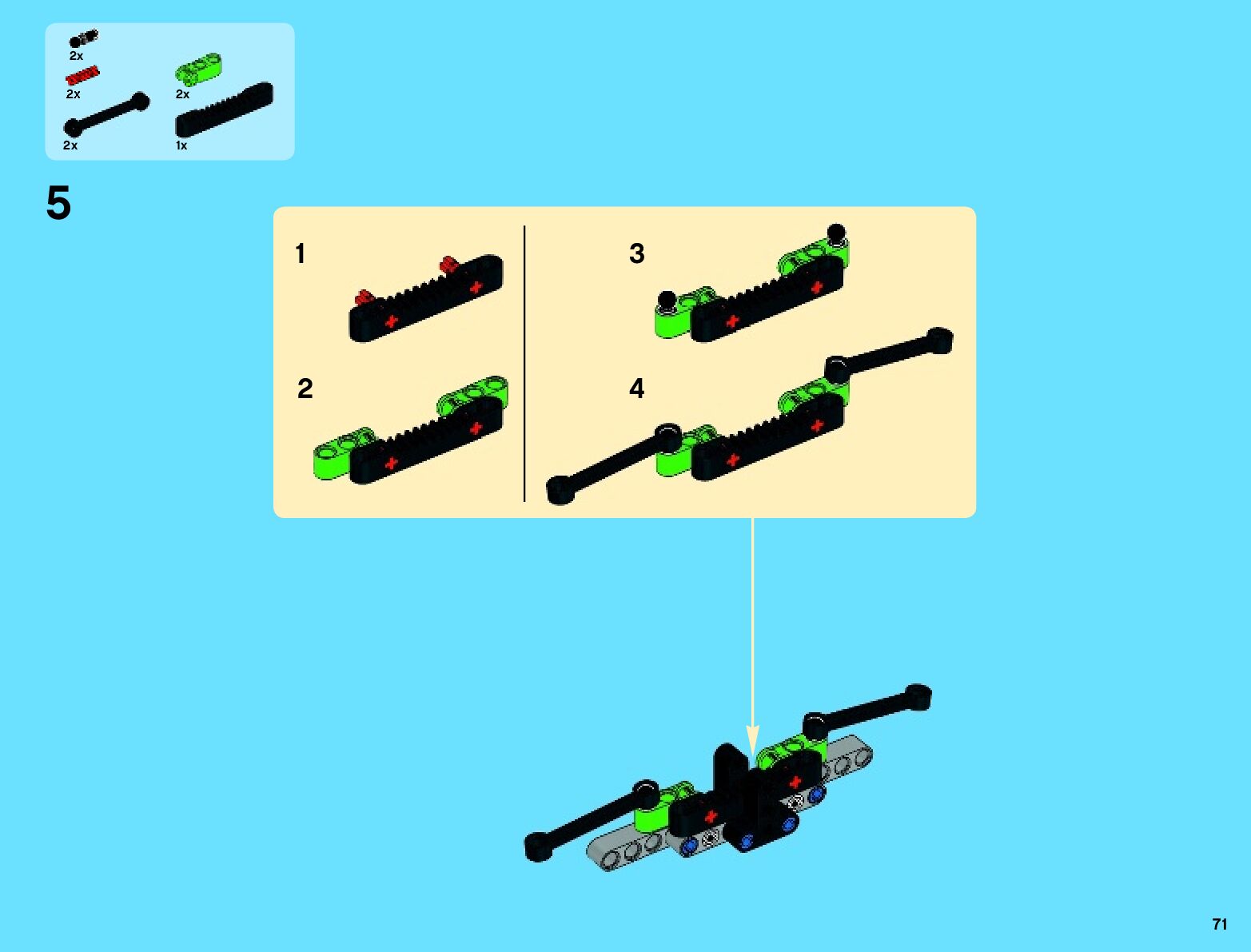 2x
2x
2x
2x
1x

5

1

2

3

4

71