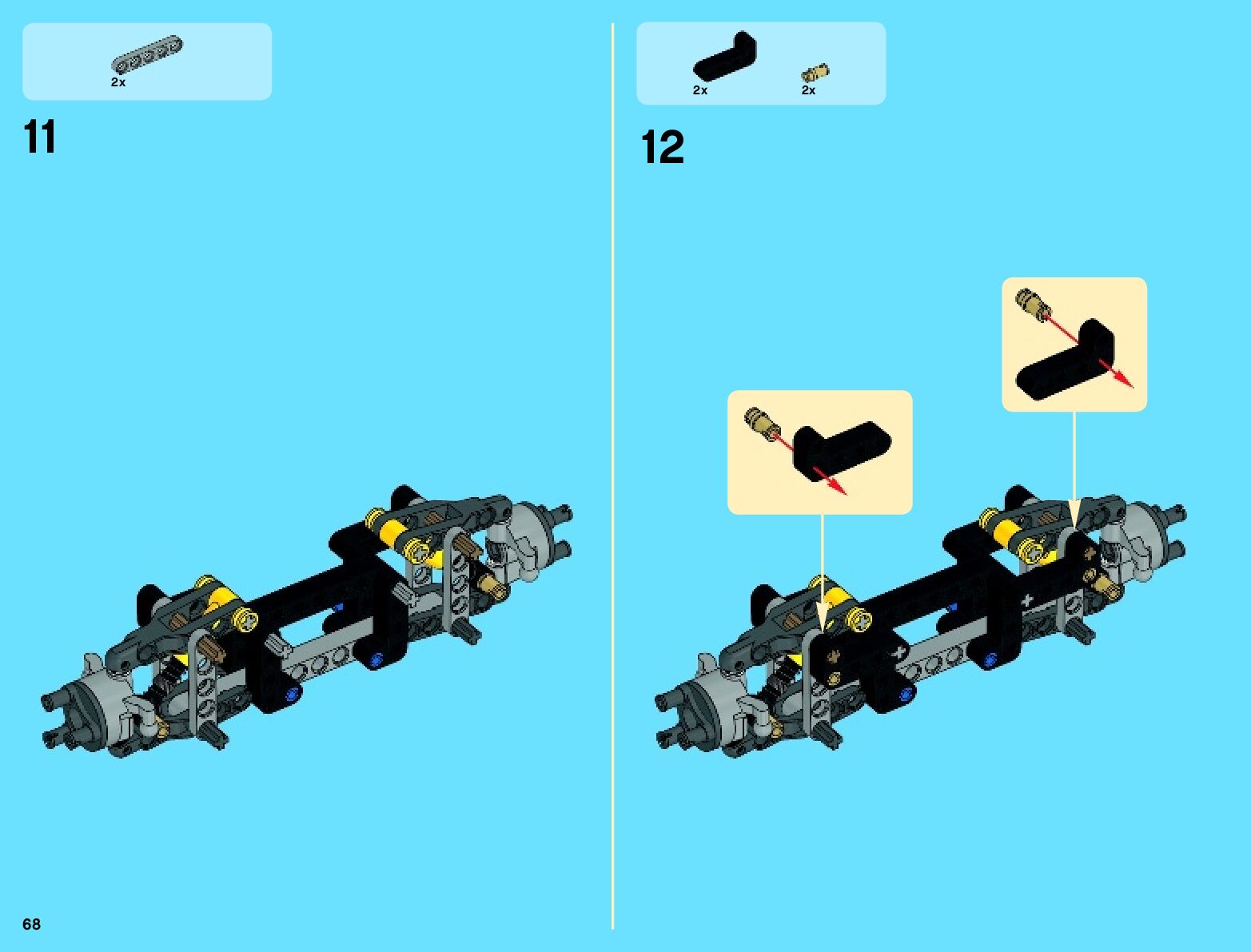 2x

11

2x

2x

12

68