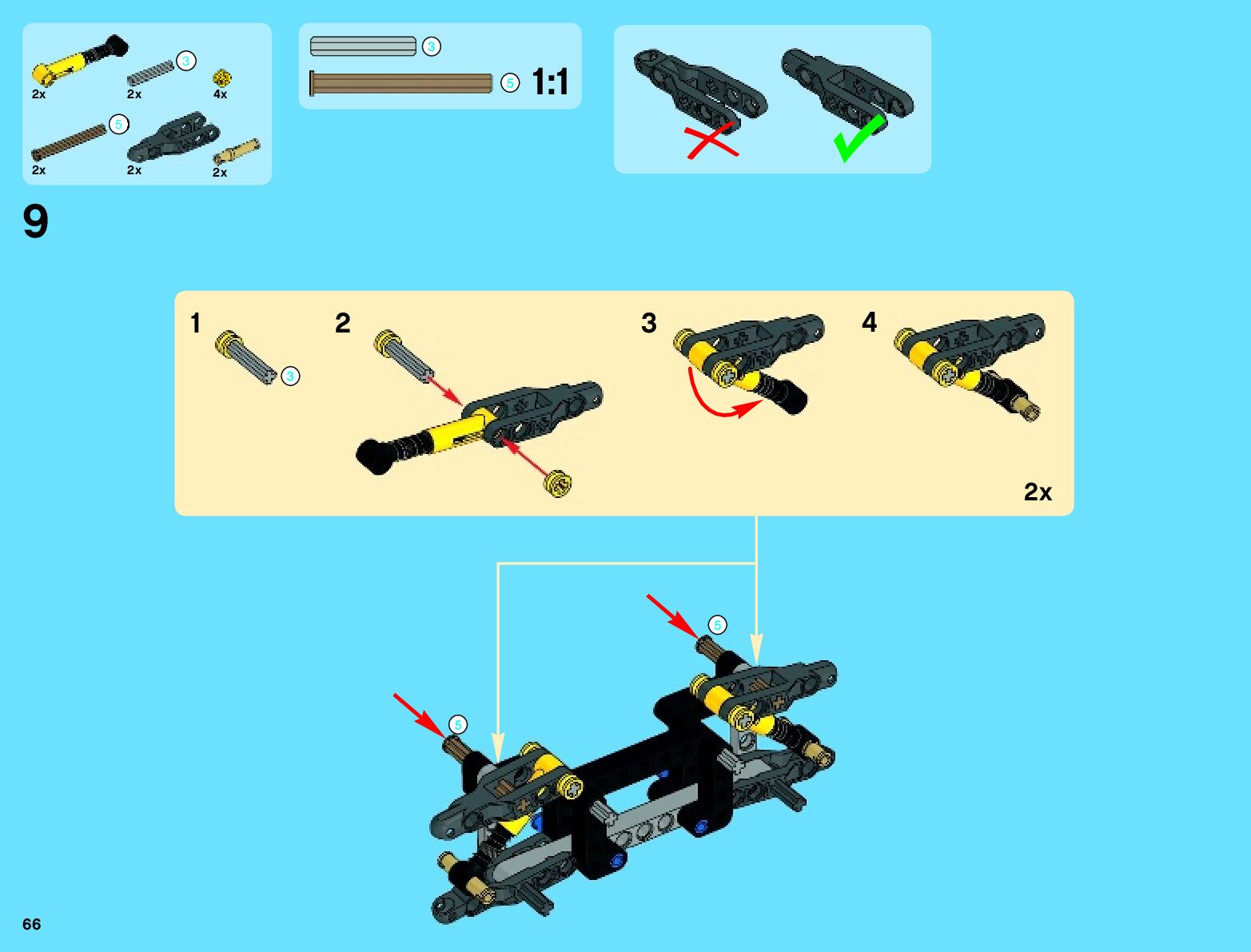 2x
3
2x
4x
5
2x
2x
2x

3
5
1:1

9

1
3
2
3
4
2x

5
5

66