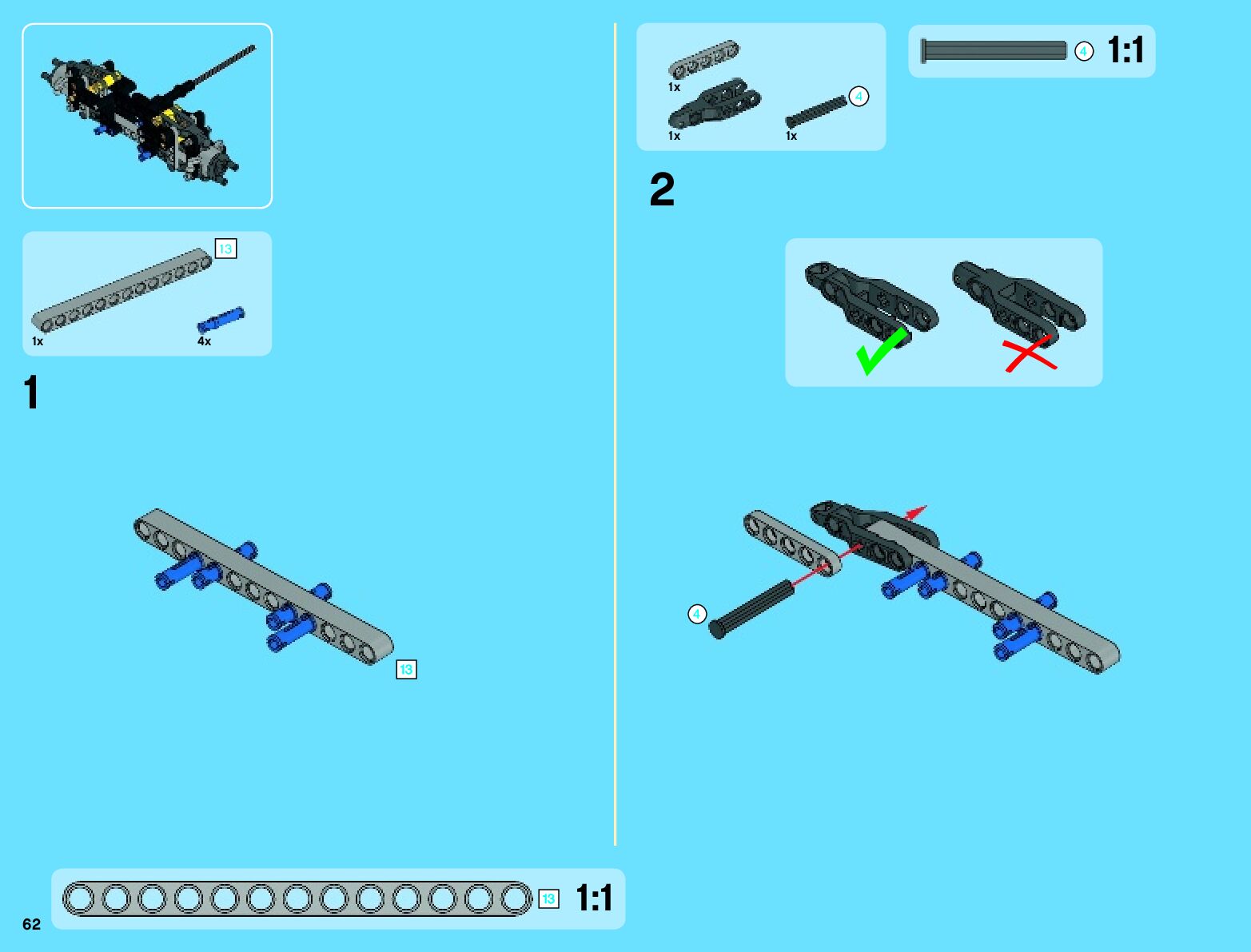 13
1x
4x

1

13

13
1:1

62

1x
1x
4
1x

4
1:1

2

4