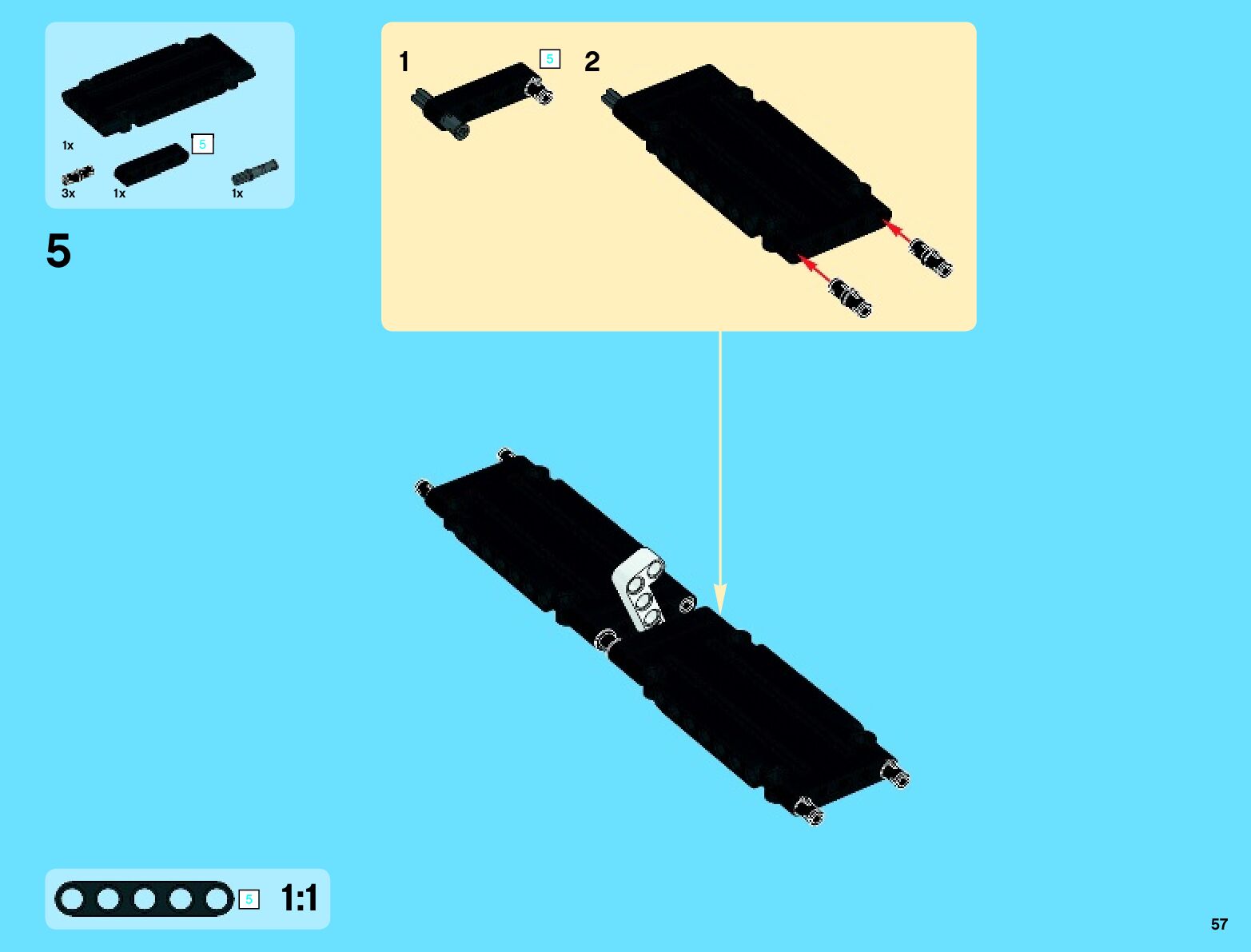 1x

5

3x 1x 1x

5

1 5 2

5 1:1

57