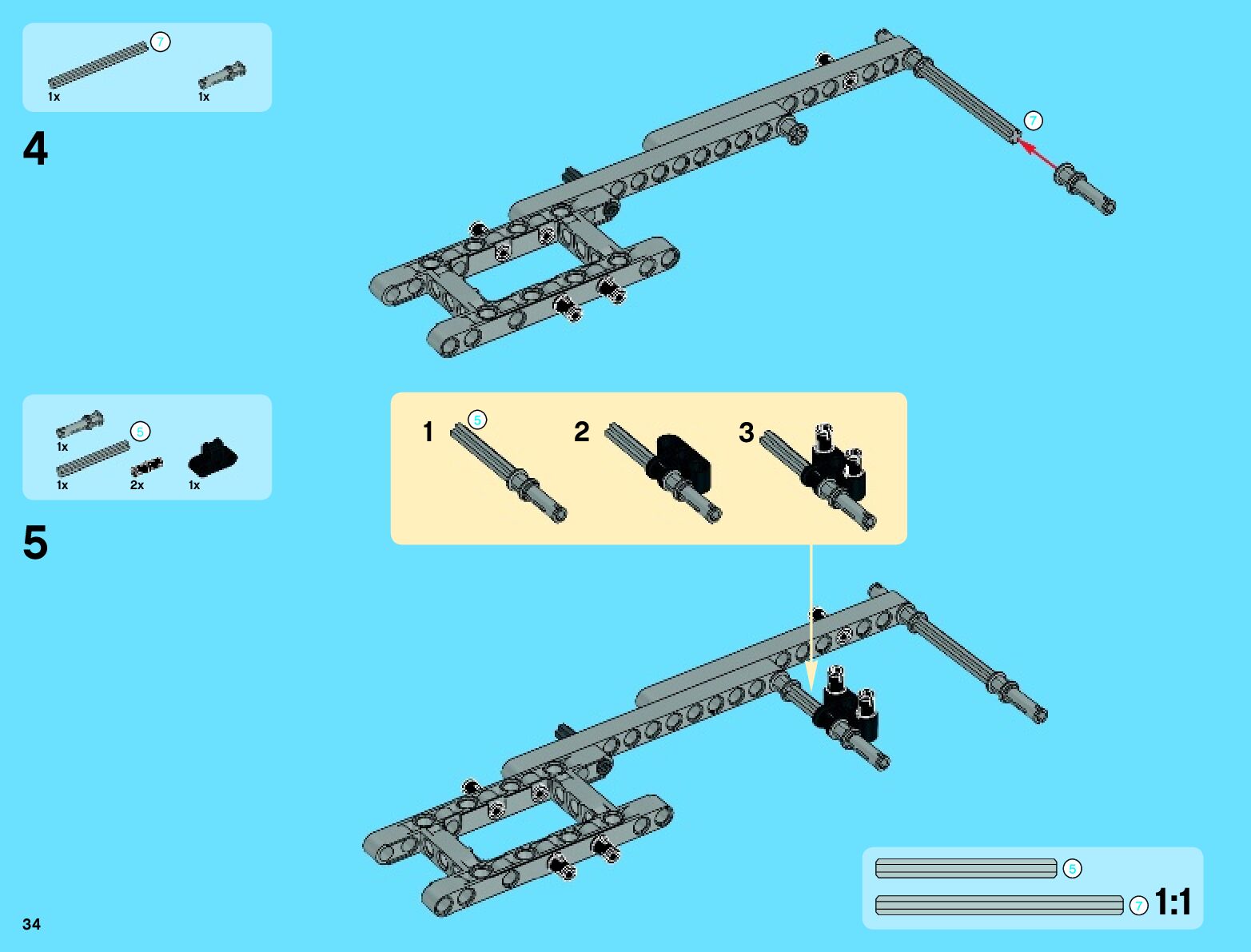 7
1x
1x

4

7

1x
5
1x
2x
1x

5

1 5
2
3

5
7 1:1

34