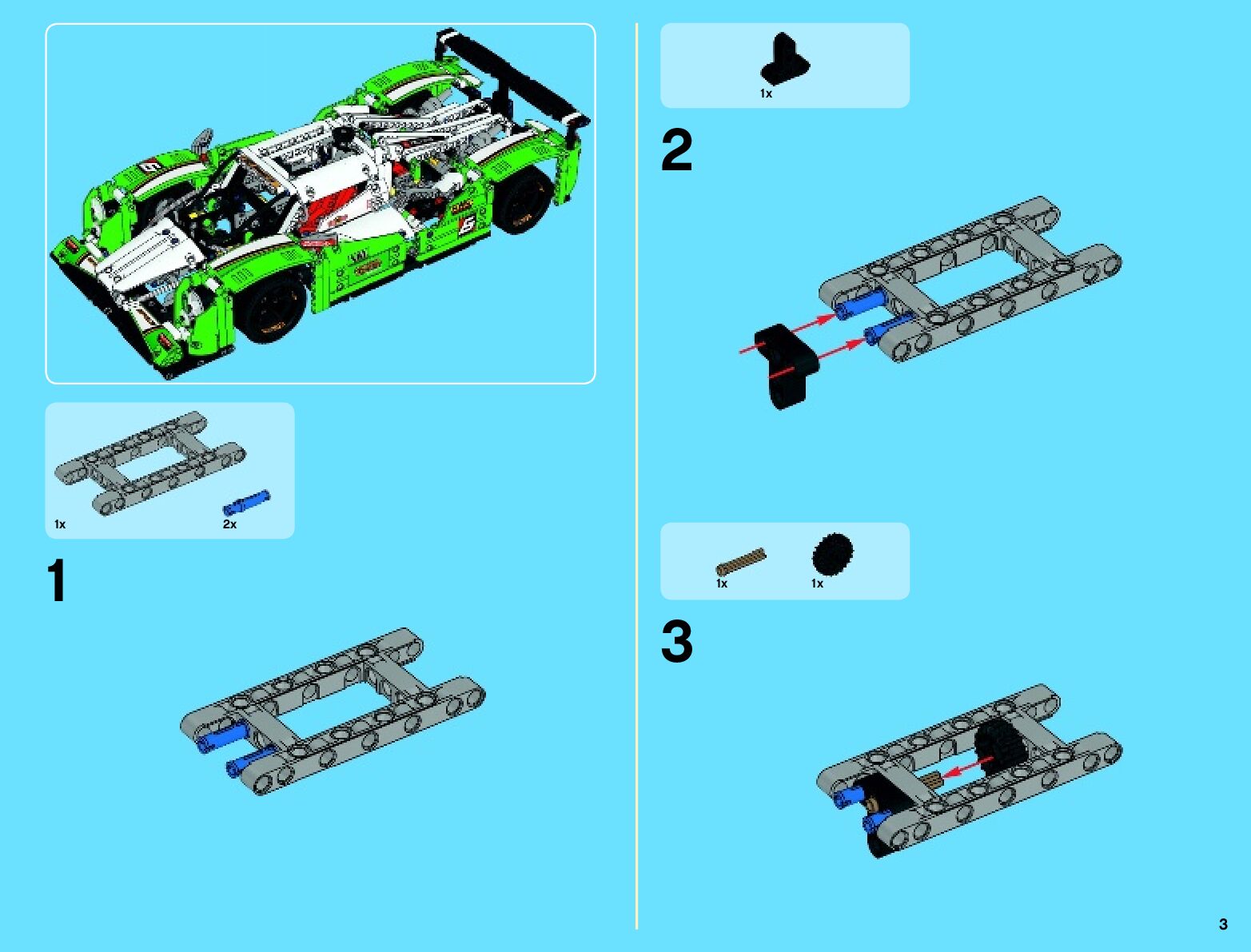 1x

2x

1

1x

2

1x

1x

3

3