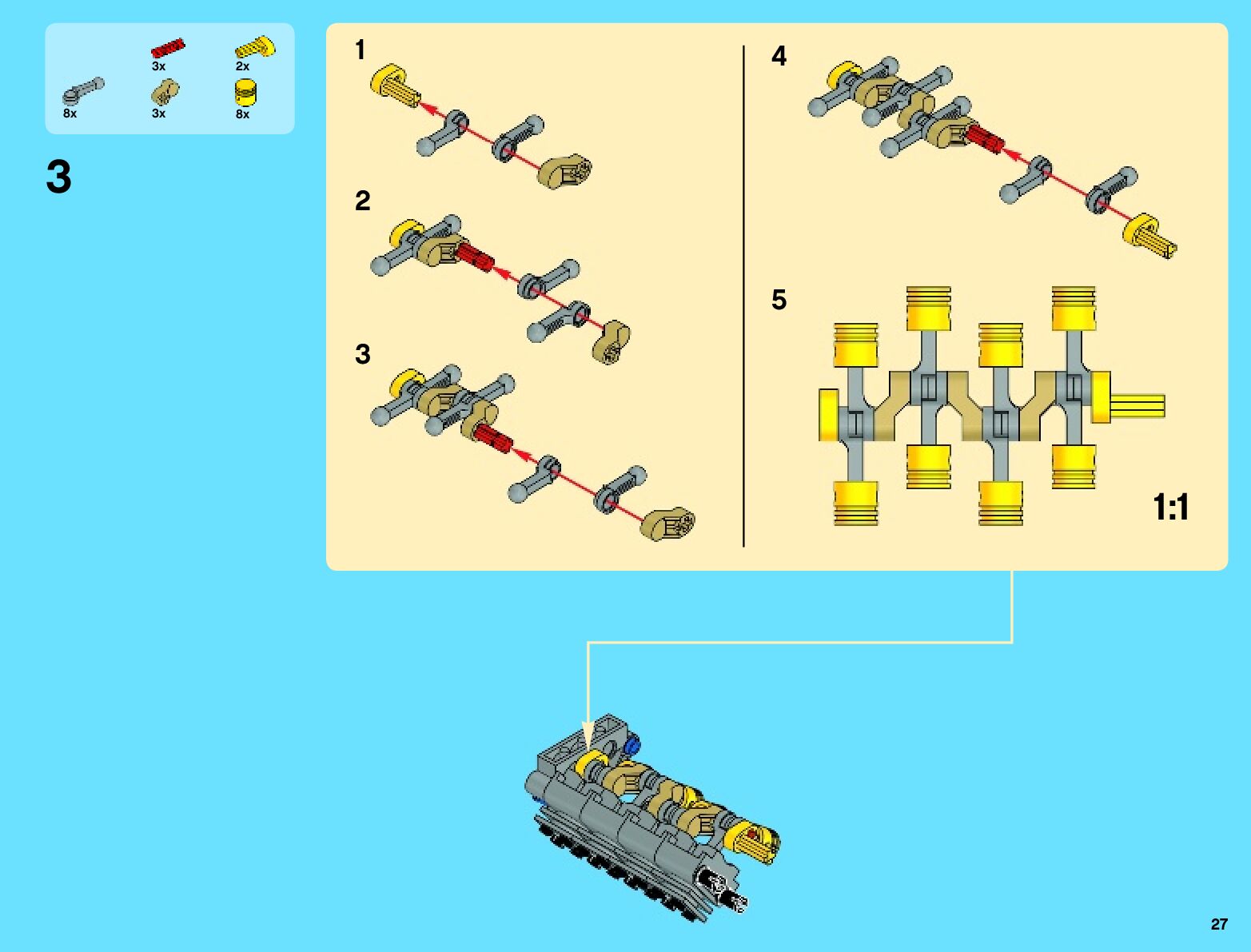 3x
2x
8x
3x
8x

3

1

2

3

4

5

1:1

27