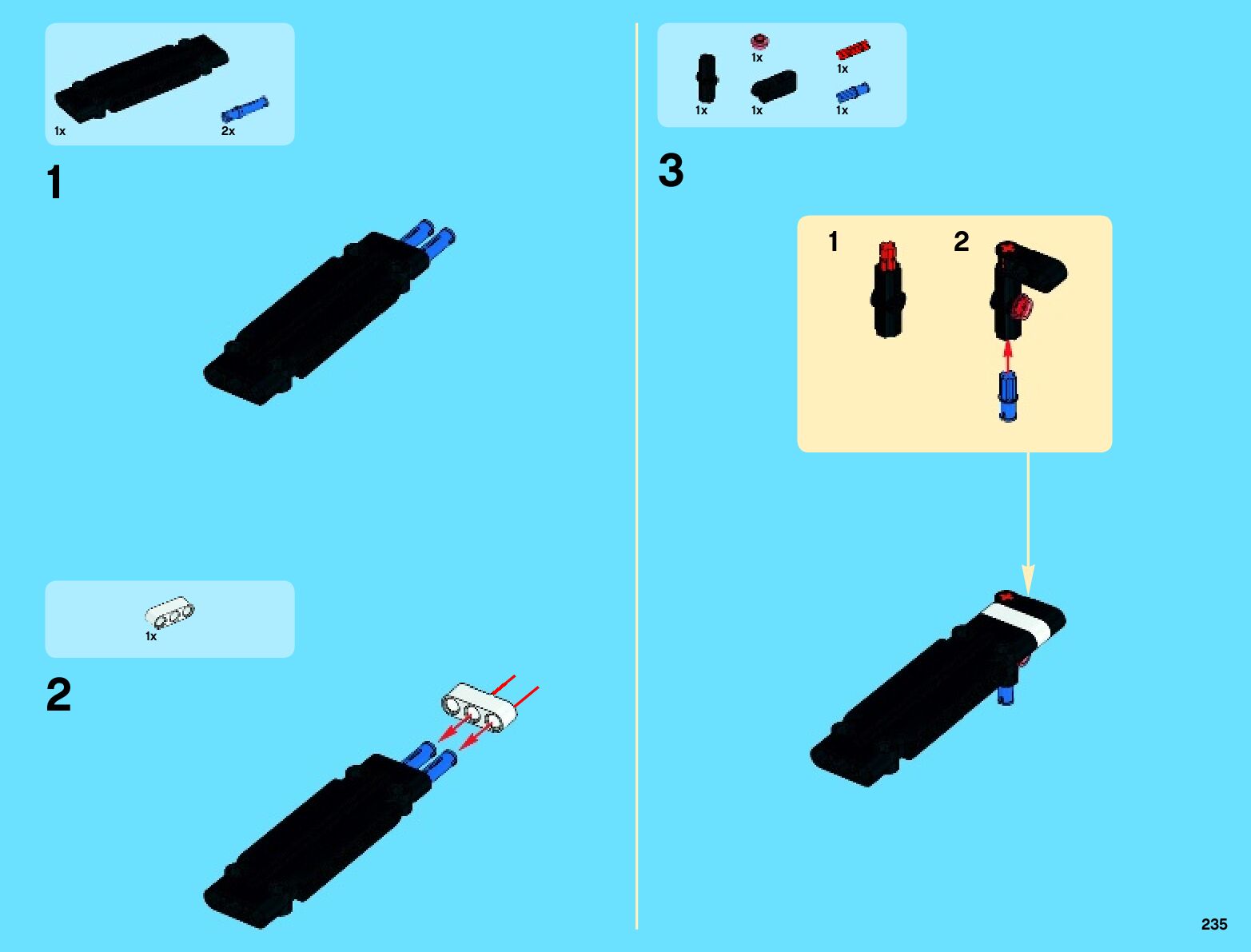 1x
2x

1

1x

2

1x
1x
1x
1x
1x

3

1
2

235