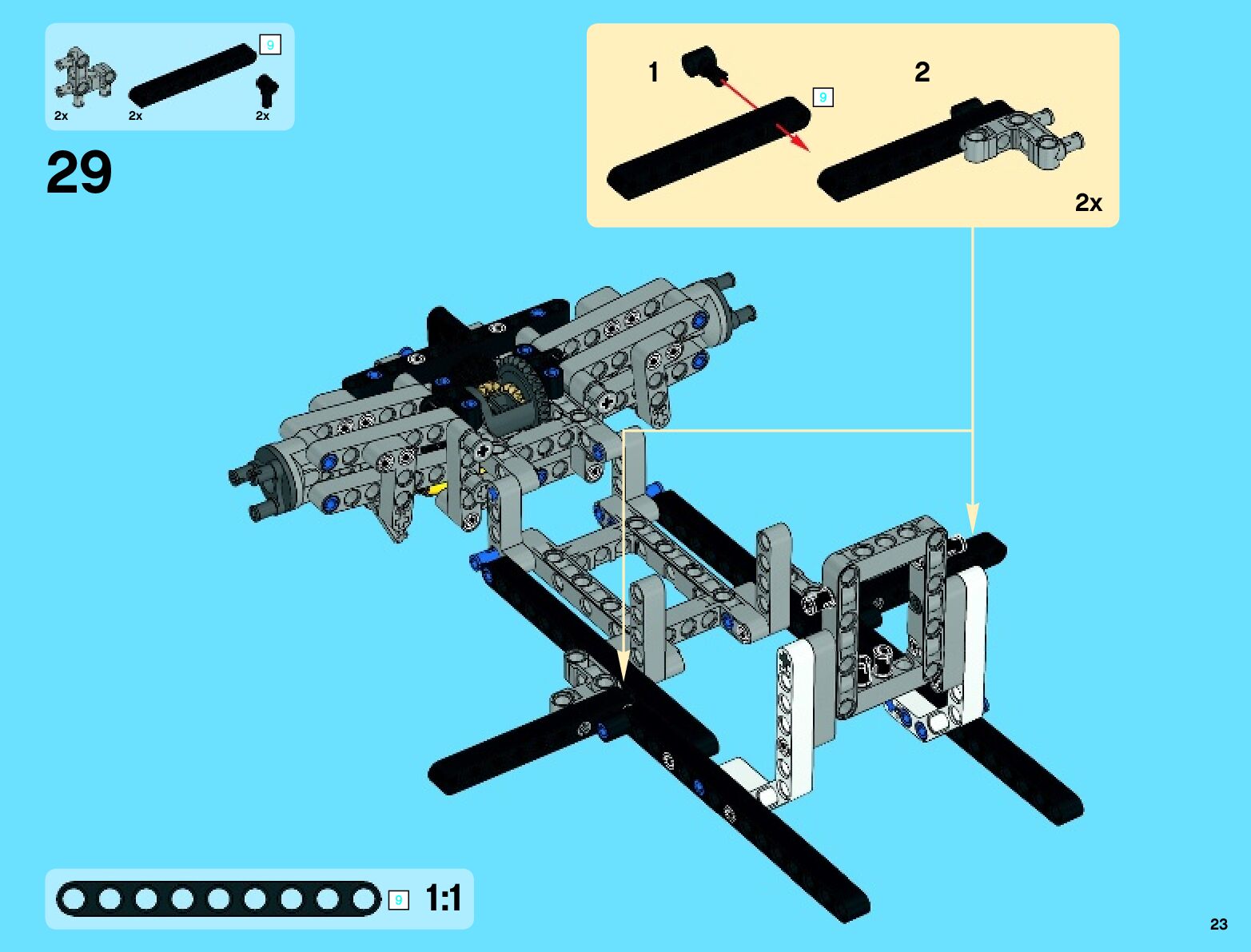 9

2x 2x 2x

29

1

9

2

2x

9 1:1

23