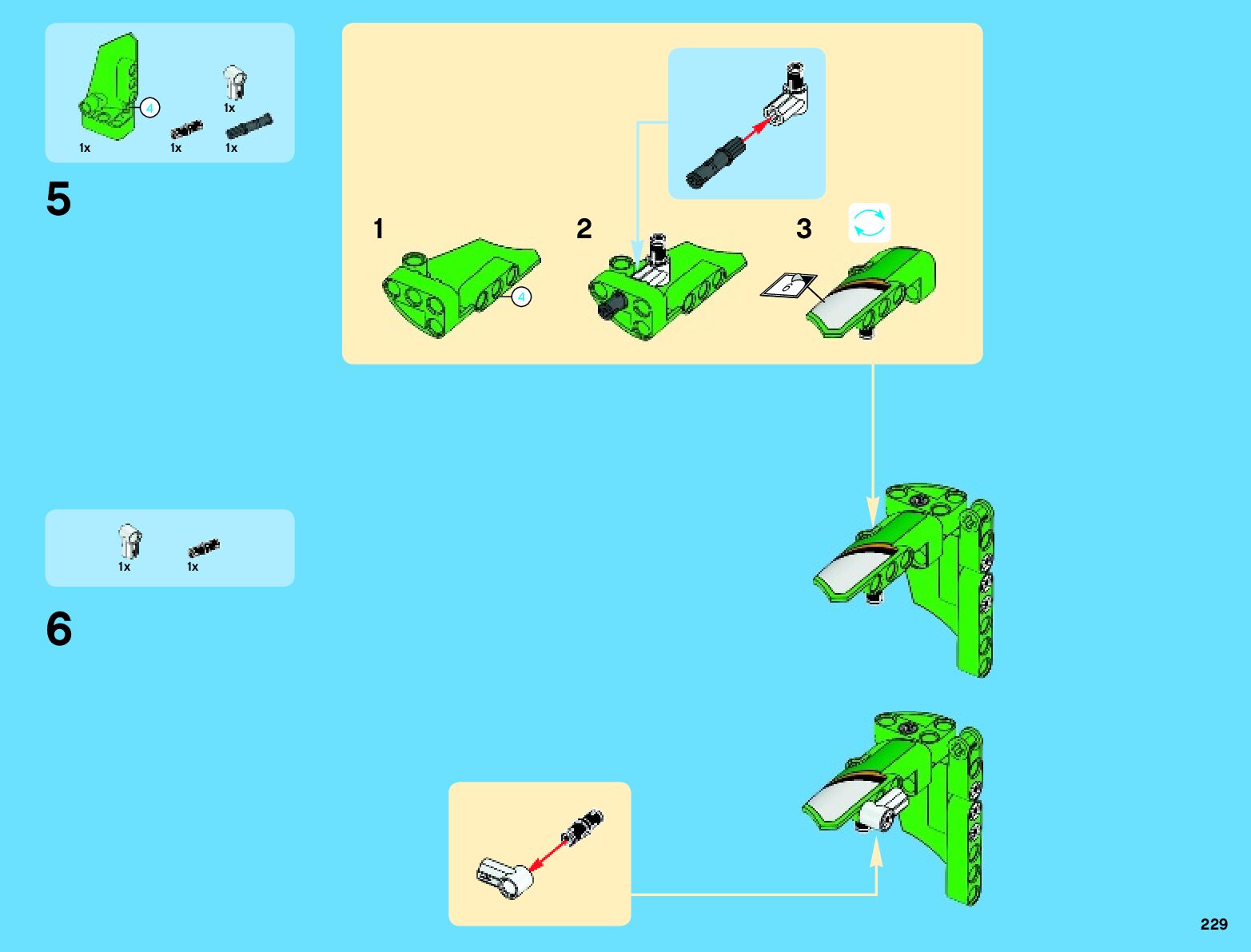 4
1x
1x
1x
1x

5

1
4
2
3
6

1x
1x

6

229