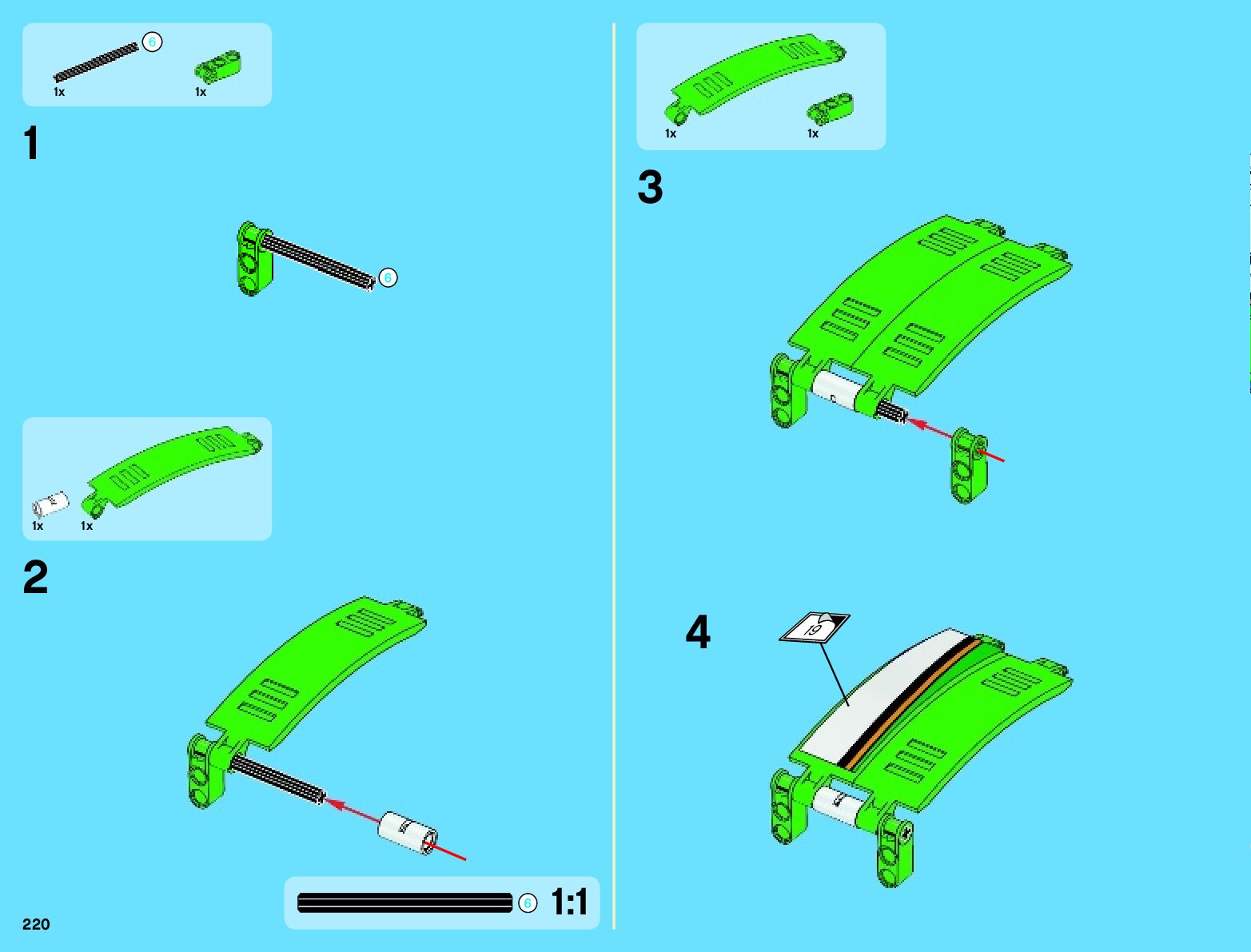 6
1x
1x

1

6

1x
1x

2

6
1:1

220

1x
1x

3

4

19