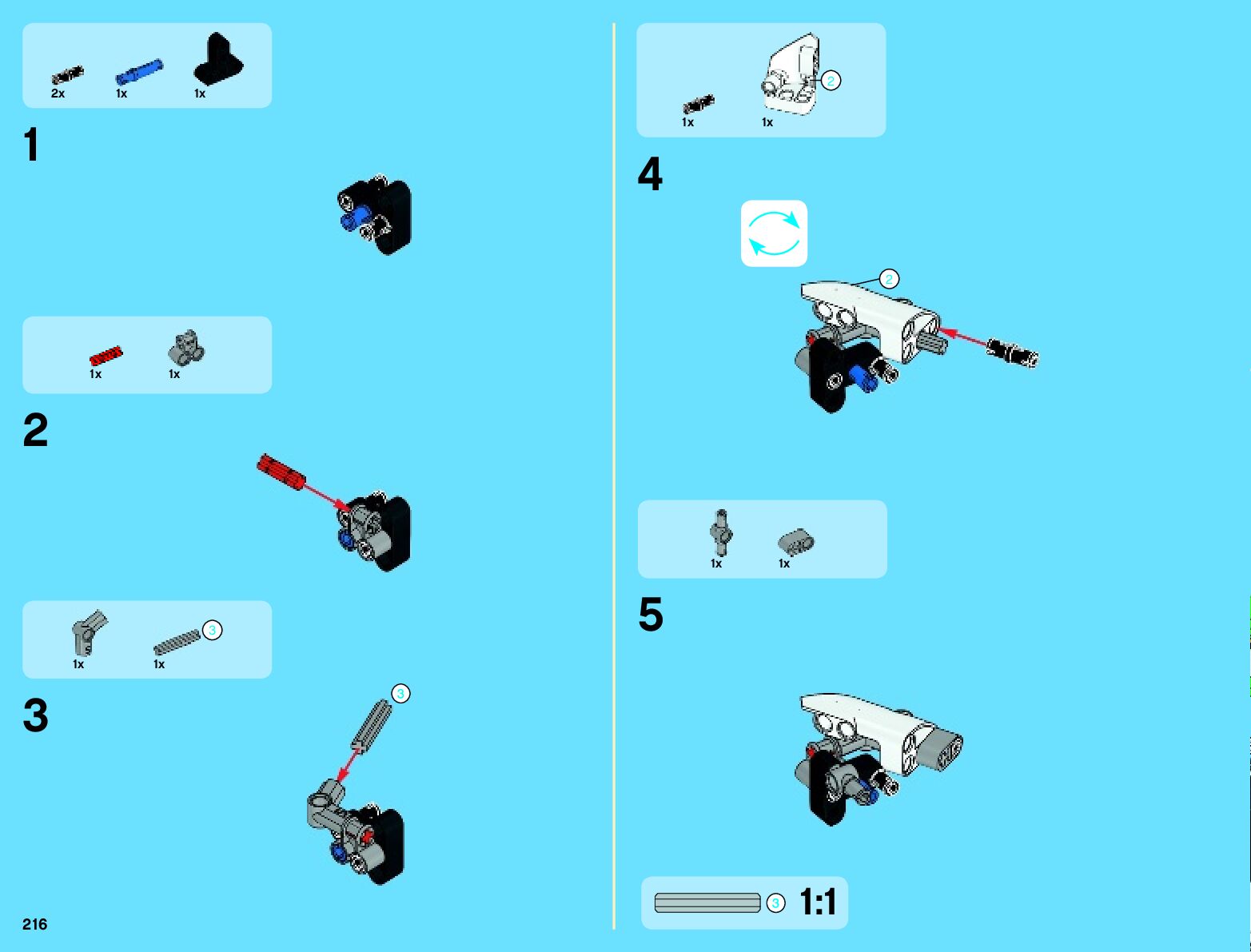 2x 1x 1x

1

1x 1x

2

1x 1x 3

3

3

216

1x 1x 2

4

2

1x 1x

5

3 1:1