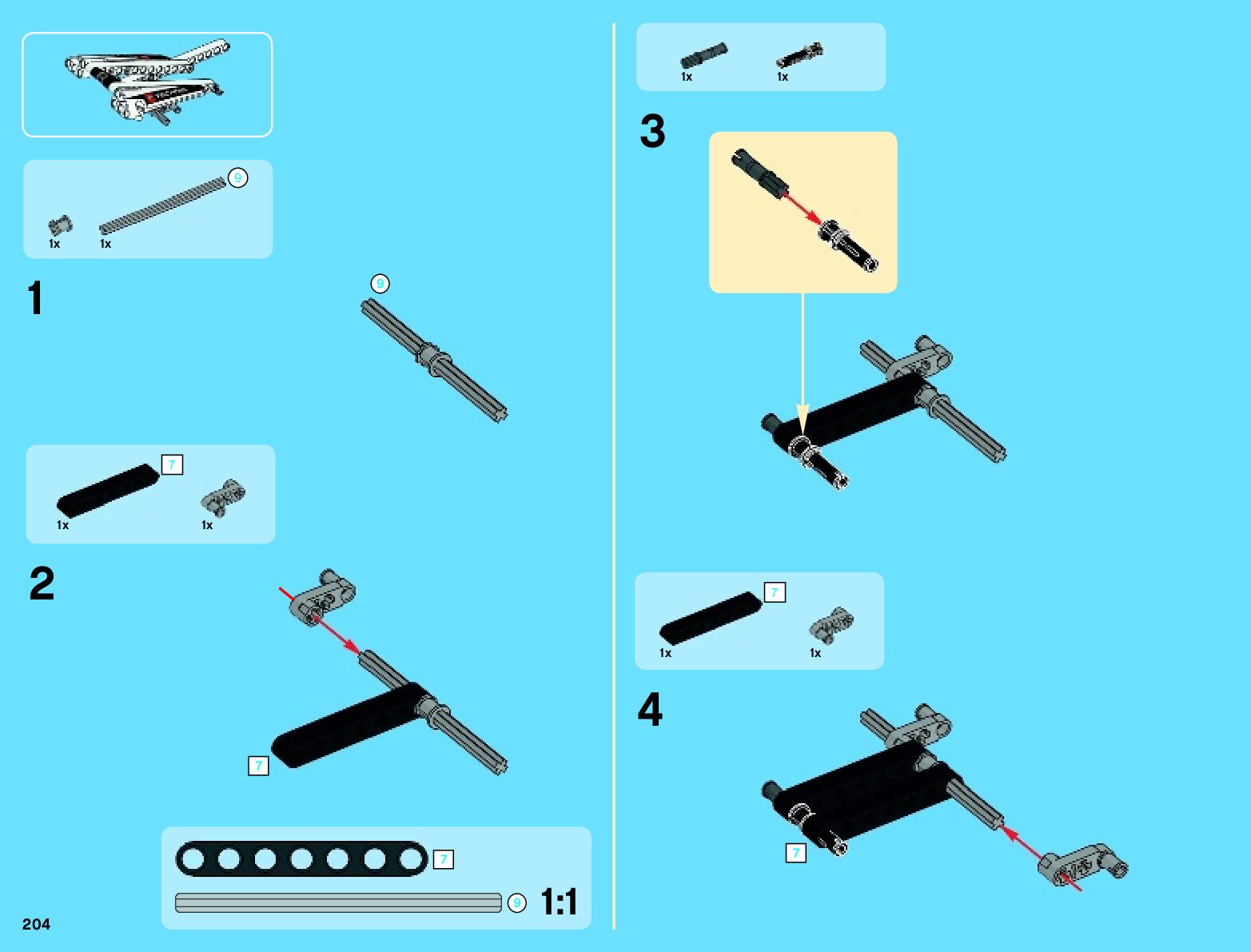 9
1x
1x

1

9

7
1x
1x

2

7

7
9
1:1

204

1x
1x

3

7
1x
1x

4

7