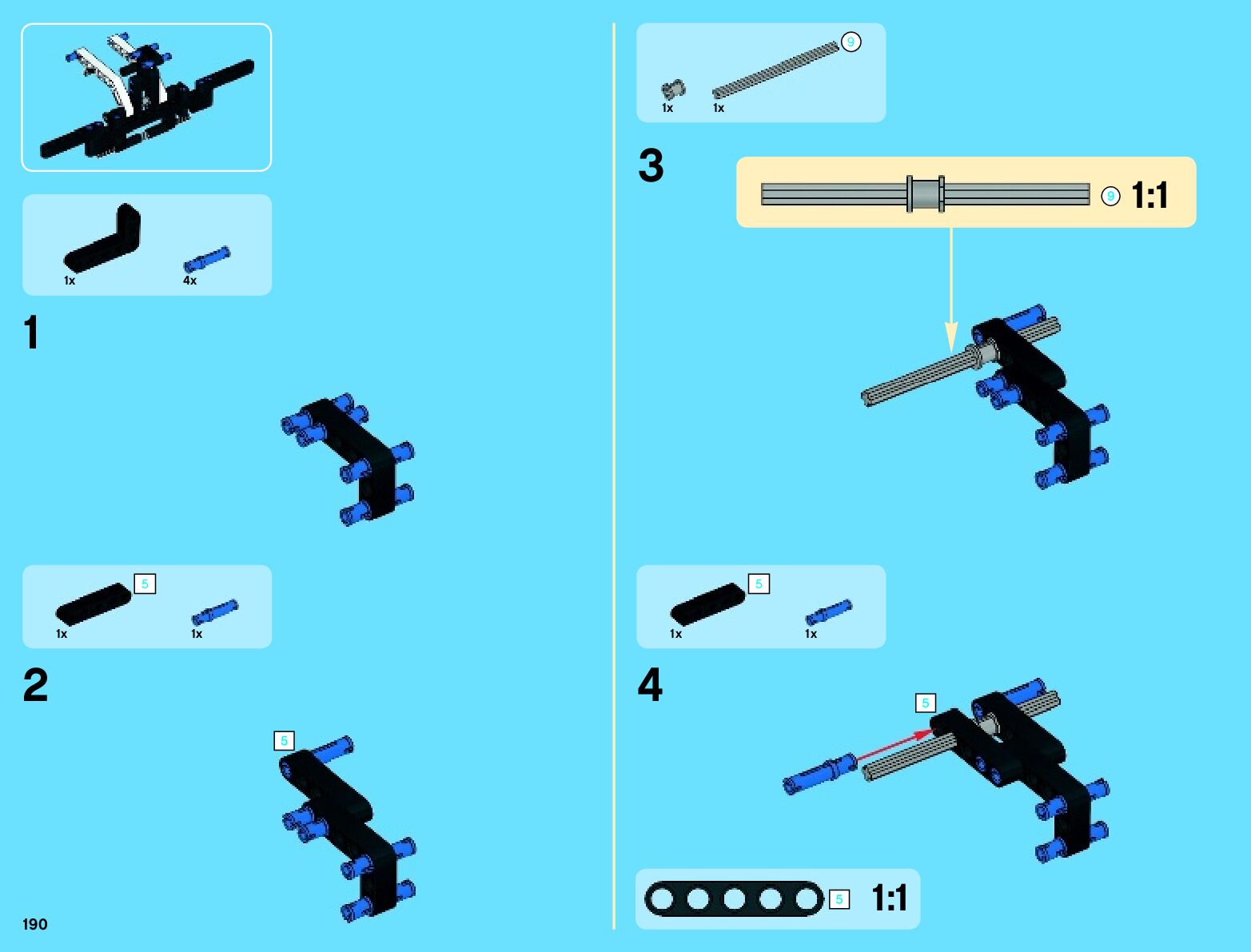 1x 4x

1

5
1x 1x

2

5

190

9
1x 1x

3

9 1:1

5
1x 1x

4

5

5 1:1