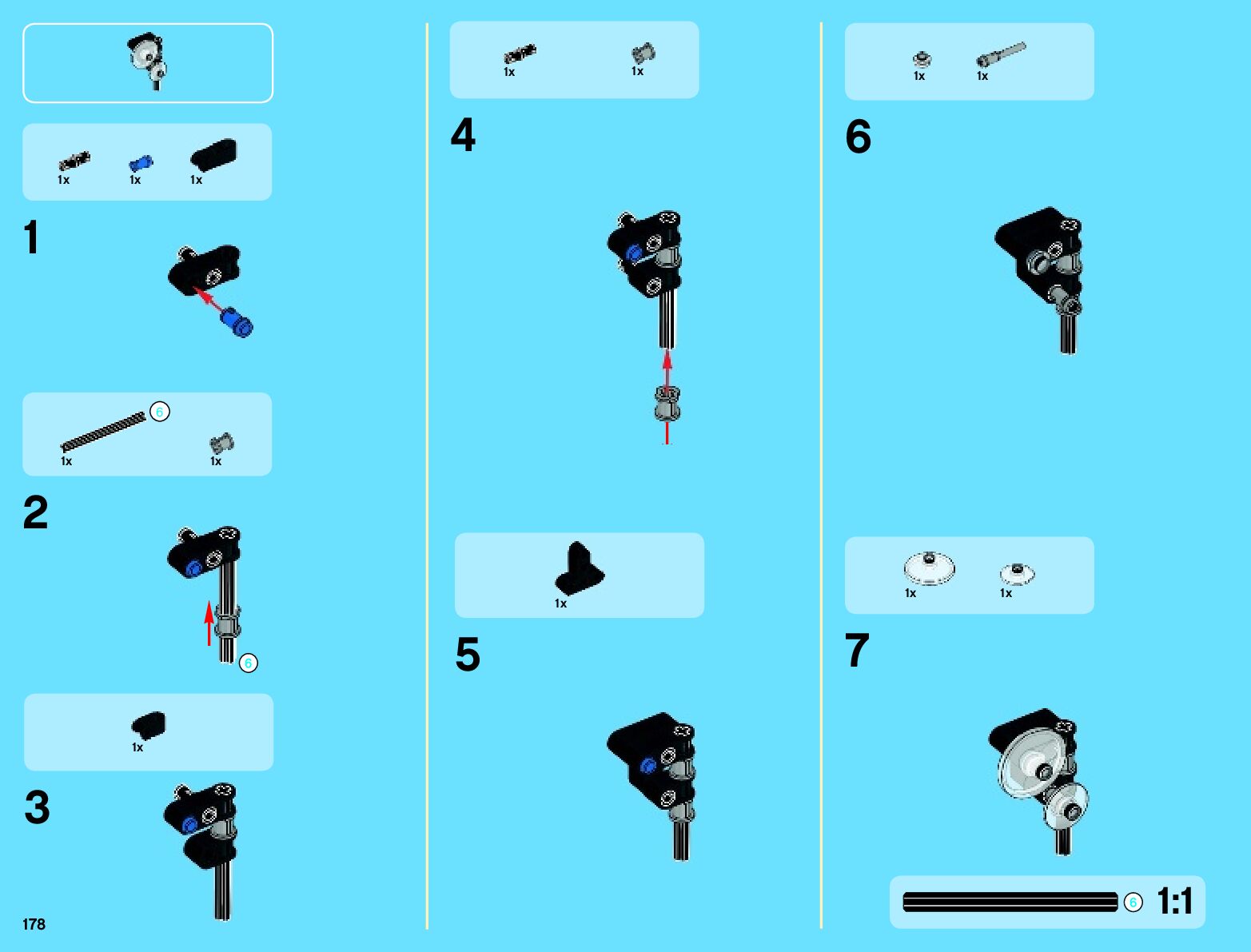 1x 1x 1x

1

6

1x 1x

2

6

1x

3

178

1x 1x

4

1x

5

1x 1x

6

1x 1x

7

6 1:1